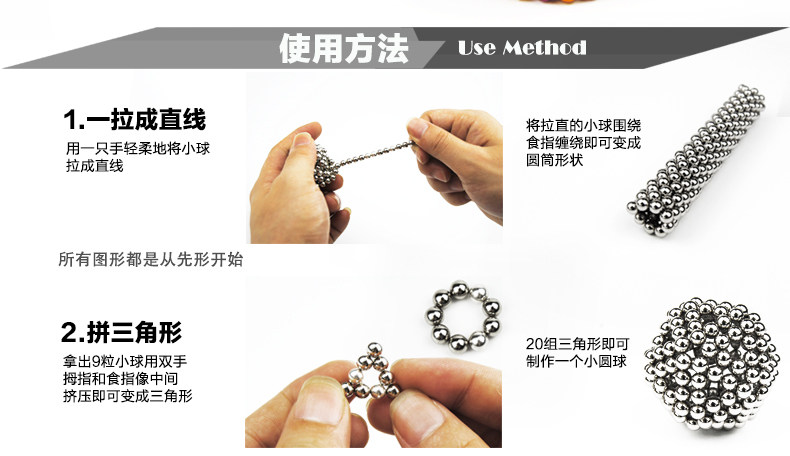 使用方法 Use Method

1.一拉成直线

用一只手轻柔地将小球拉成直线

将拉直的小球围绕食指缠绕即可变成圆筒形状

所有图形都是从先形开始

2.拼三角形

拿出9粒小球用双手拇指和食指像中间挤压即可变成三角形

20组三角形即可制作一个小圆球