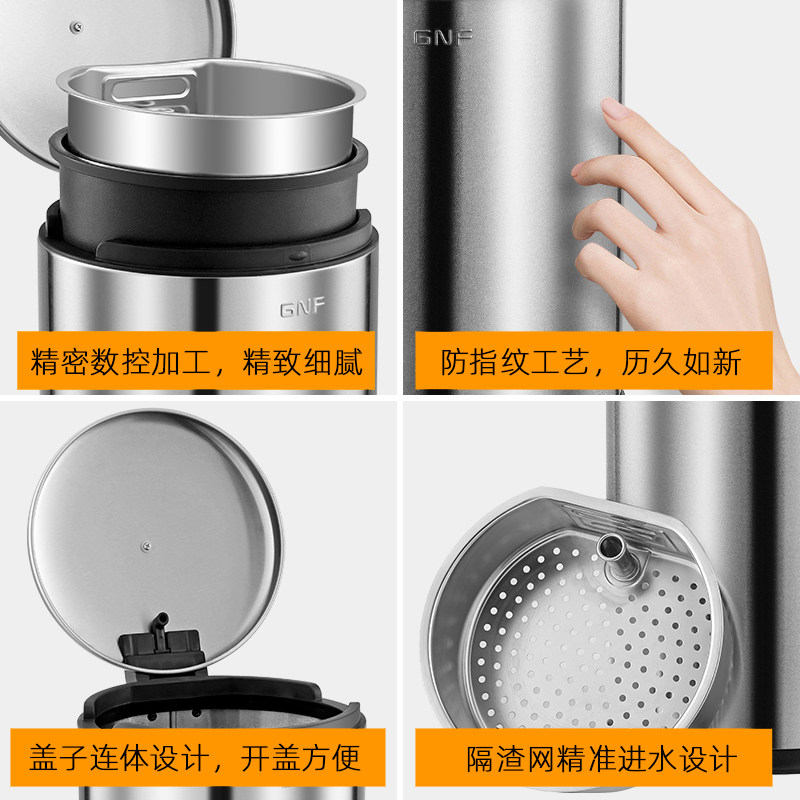 GNF

精密数控加工，精致细腻

GNF

防指纹工艺，历久如新

盖子连体设计，开盖方便

隔渣网精准进水设计