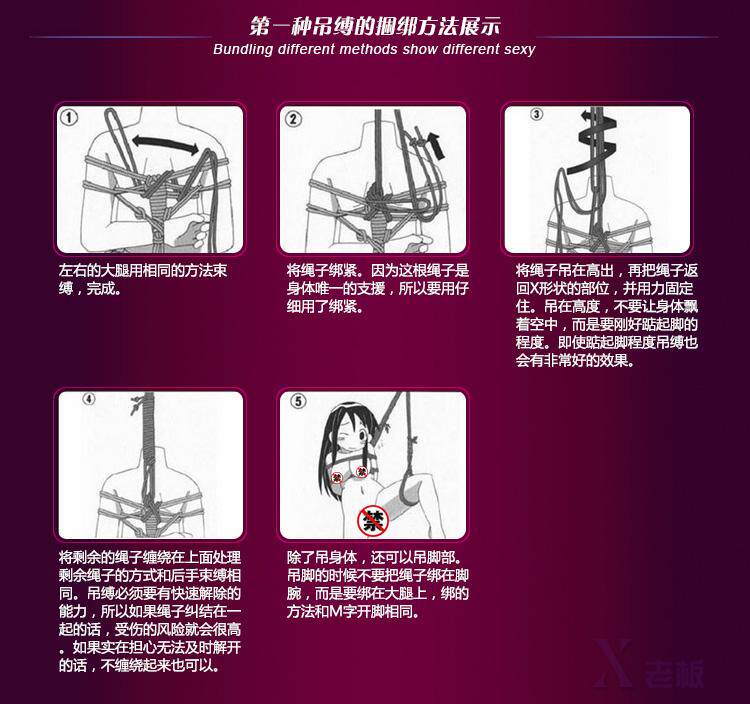 第一种吊缚的捆绑方法展示
Bundling different methods show different sexy

①
左右的大腿用相同的方法束缚，完成。

②
将绳子绑紧。因为这根绳子是身体唯一的支援，所以要用仔细用了绑紧。

③
将绳子吊在高出，再把绳子返回X形状的部位，并用力固定住。吊在高度，不要让身体飘着空中，而是要刚好踮起脚的程度。即使踮起脚程度吊缚也会有非常好的效果。

④
将剩余的绳子缠绕在上面处理剩余绳子的方式和后手束缚相同。吊缚必须要有快速解除的能力，所以如果绳子纠结在一起的话，受伤的风险就会很高。如果实在担心无法及时解开的话，不缠绕起来也可以。

⑤
禁
禁
禁
除了吊身体，还可以吊脚部。吊脚的时候不要把绳子绑在脚腕，而是要绑在大腿上，绑的方法和M字开脚相同。

X 老板