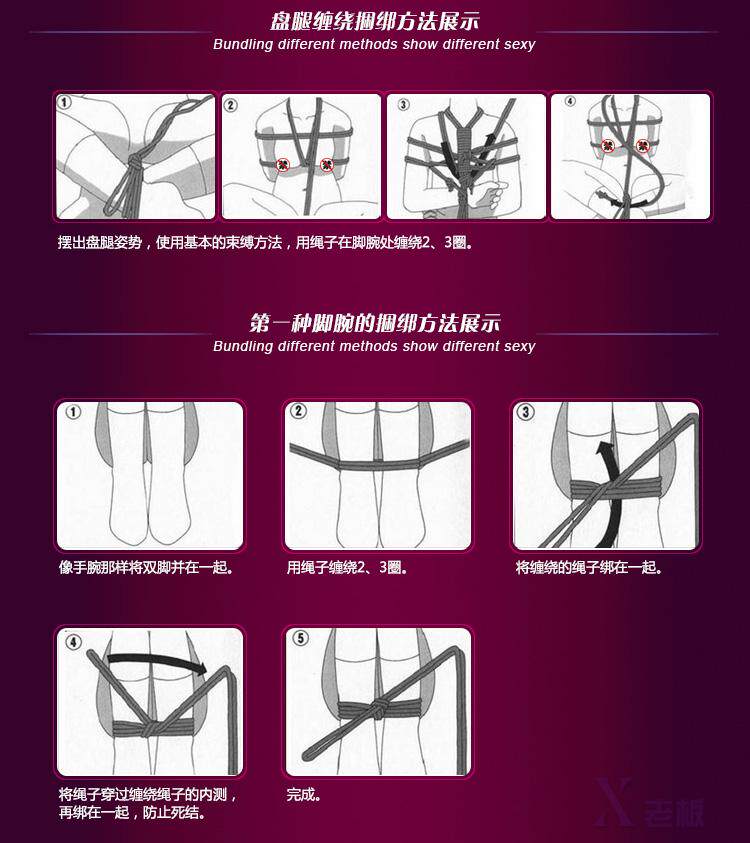 盘腿缠绕捆绑方法展示
Bundling different methods show different sexy

①

②
禁 禁

③

④
禁 禁

摆出盘腿姿势，使用基本的束缚方法，用绳子在脚腕处缠绕2、3圈。

第一种脚腕的捆绑方法展示
Bundling different methods show different sexy

①
像手腕那样将双脚并在一起。

②
用绳子缠绕2、3圈。

③
将缠绕的绳子绑在一起。

④
将绳子穿过缠绕绳子的内测，再绑在一起，防止死结。

⑤
完成。

X 老板