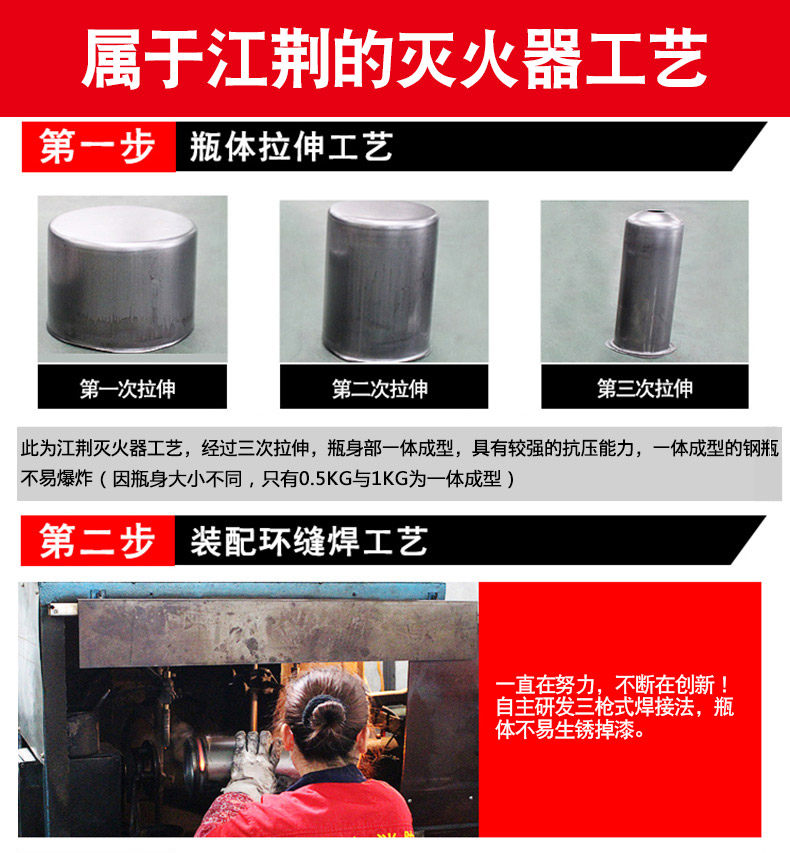 属于江荆的灭火器工艺

第一步 瓶体拉伸工艺

第一次拉伸

第二次拉伸

第三次拉伸

此为江荆灭火器工艺，经过三次拉伸，瓶身部一体成型，具有较强的抗压能力，一体成型的钢瓶不易爆炸（因瓶身大小不同，只有0.5KG与1KG为一体成型）

第二步 装配环缝焊工艺

一直在努力，不断在创新！自主研发三枪式焊接法，瓶体不易生锈掉漆。