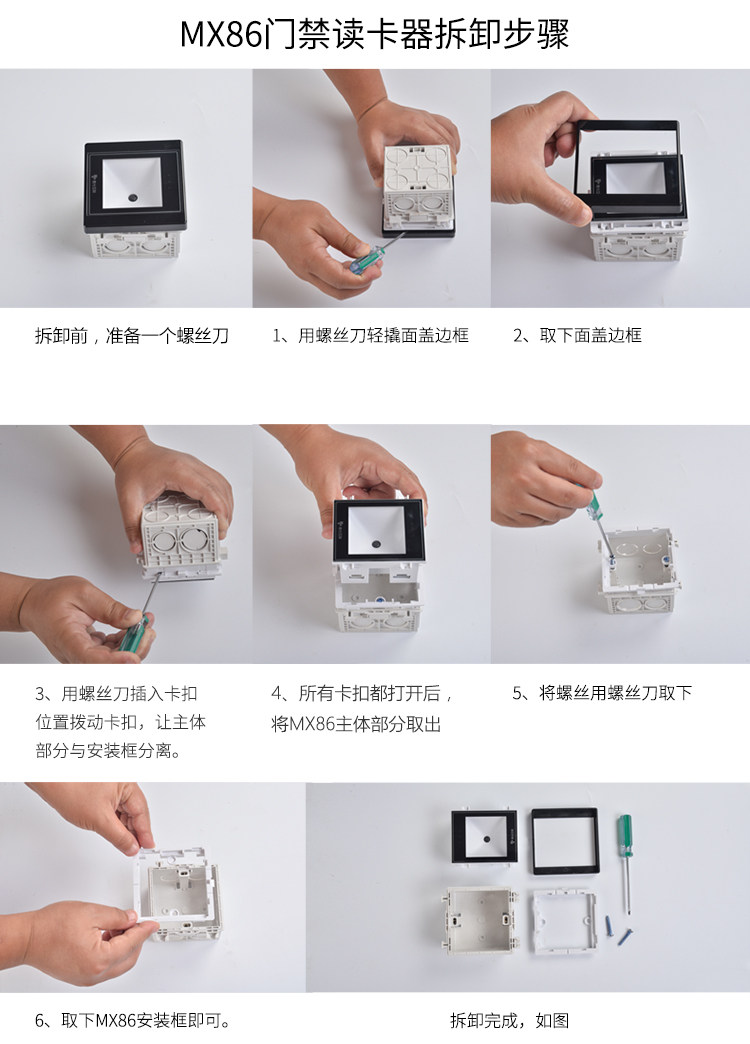 MX86门禁读卡器拆卸步骤

拆卸前，准备一个螺丝刀

1、用螺丝刀轻撬面盖边框

2、取下面盖边框

3、用螺丝刀插入卡扣位置拨动卡扣，让主体部分与安装框分离。

4、所有卡扣都打开后，将MX86主体部分取出

5、将螺丝用螺丝刀取下

6、取下MX86安装框即可。

拆卸完成，如图