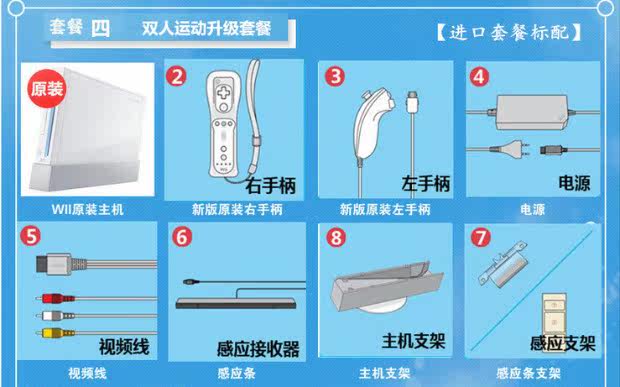 套餐 四 双人运动升级套餐

【进口套餐标配】

原装

WII原装主机

2
右手柄
新版原装右手柄

3
左手柄
新版原装左手柄

4
电源
电源

5
视频线
视频线

6
感应接收器
感应条

8
主机支架
主机支架

7
感应支架
感应条支架