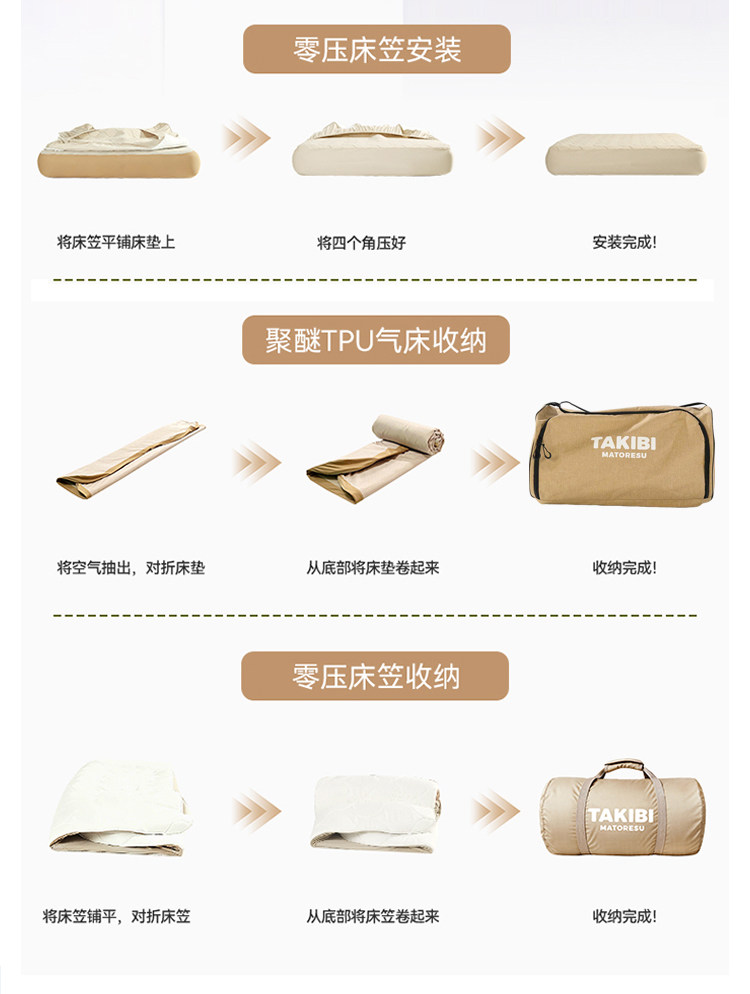 零压床笠安装

将床笠平铺床垫上

将四个角压好

安装完成!

聚醚TPU气床收纳

TAKIBI
MATORESU

将空气抽出，对折床垫

从底部将床垫卷起来

收纳完成!

零压床笠收纳

TAKIBI
MATORESU

将床笠铺平，对折床笠

从底部将床笠卷起来

收纳完成!