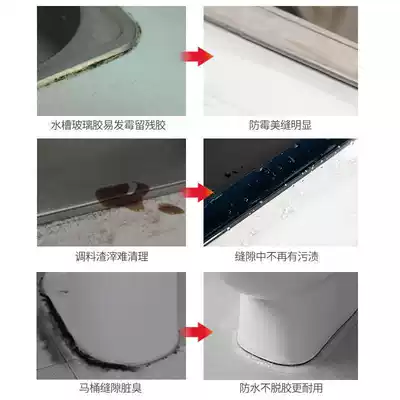 水槽玻璃胶易发霉留残胶

防霉美缝明显

调料渣滓难清理

缝隙中不再有污渍

马桶缝隙脏臭

防水不脱胶更耐用