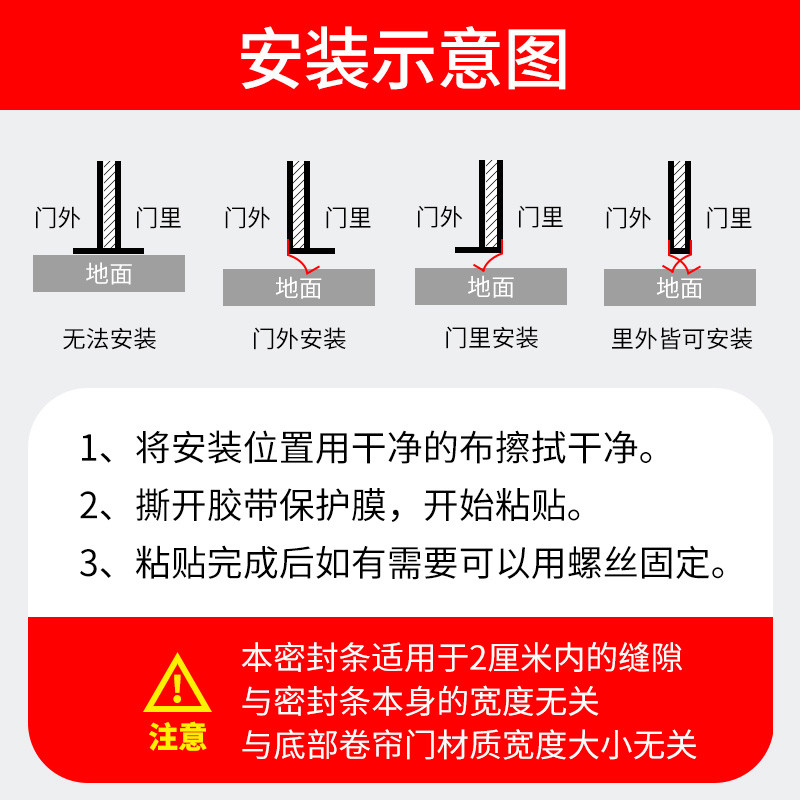 安装示意图

门外 门里
地面
无法安装

门外 门里
地面
门外安装

门外 门里
地面
门里安装

门外 门里
地面
里外皆可安装

1、将安装位置用干净的布擦拭干净。
2、撕开胶带保护膜，开始粘贴。
3、粘贴完成后如有需要可以用螺丝固定。

注意
本密封条适用于2厘米内的缝隙
与密封条本身的宽度无关
与底部卷帘门材质宽度大小无关