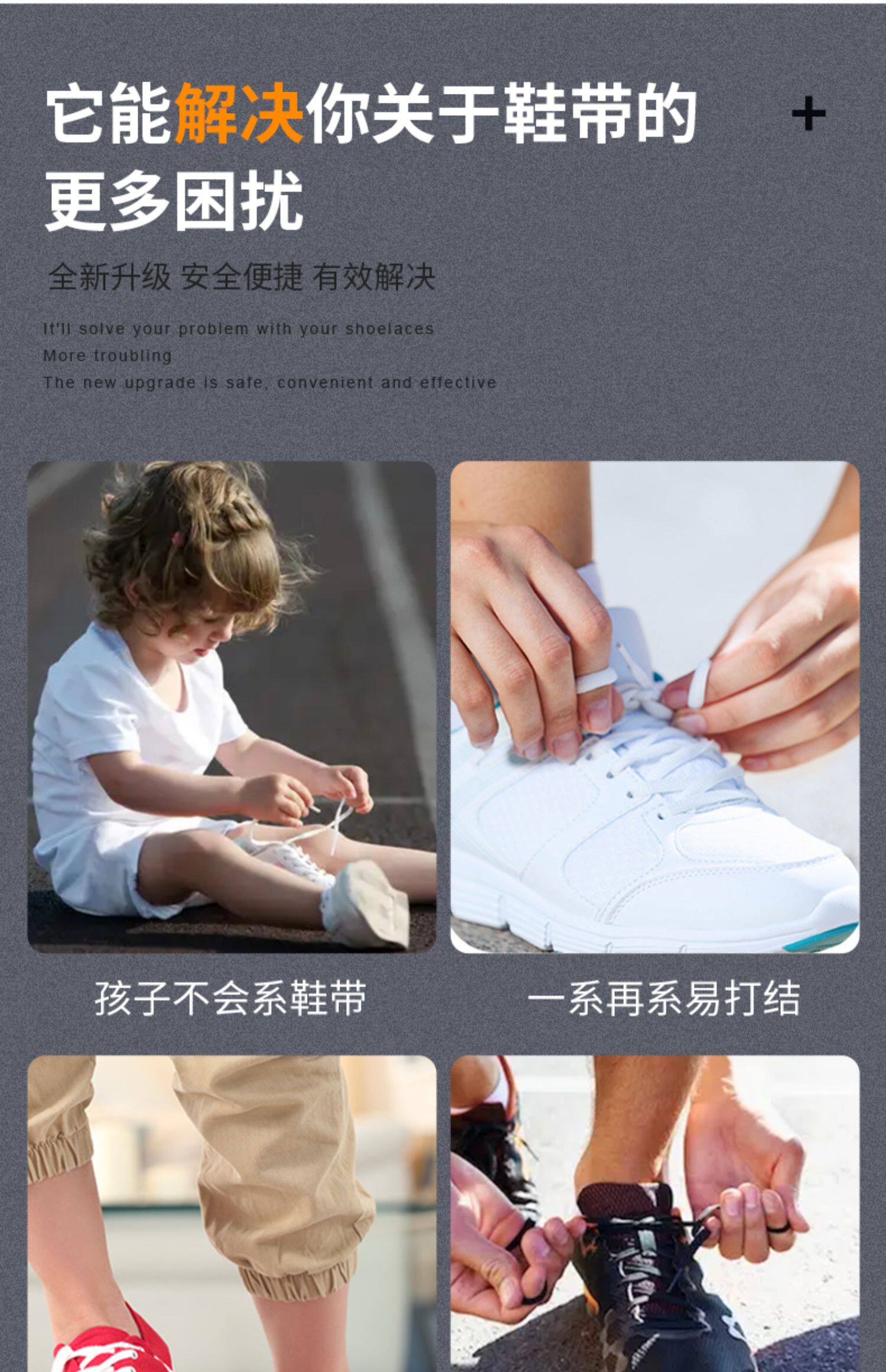 它能解决你关于鞋带的更多困扰

+

全新升级 安全便捷 有效解决

It'll solve your problem with your shoelaces
More troubling
The new upgrade is safe, convenient and effective

孩子不会系鞋带

一系再系易打结