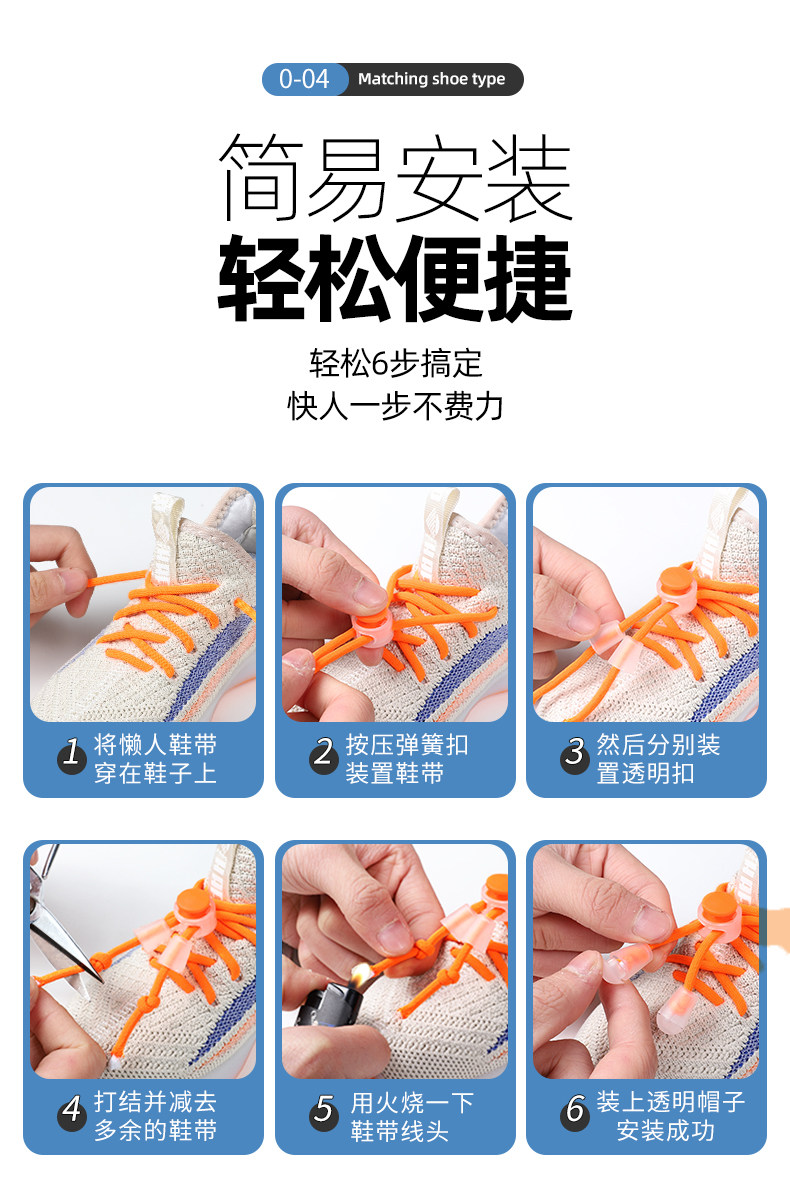 0-04 Matching shoe type

简易安装
轻松便捷

轻松6步搞定
快人一步不费力

1 将懒人鞋带穿在鞋子上

2 按压弹簧扣装置鞋带

3 然后分别装置透明扣

4 打结并减去多余的鞋带

5 用火烧一下鞋带线头

6 装上透明帽子安装成功