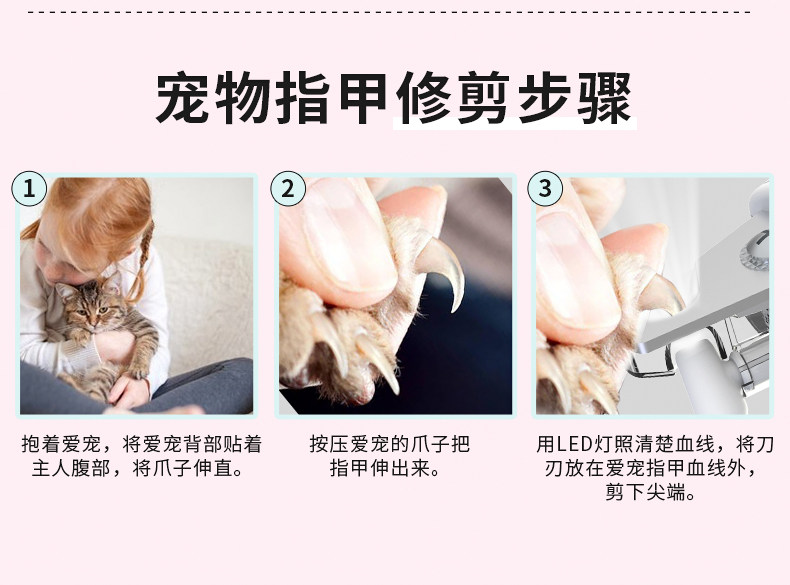 宠物指甲修剪步骤

1

抱着爱宠，将爱宠背部贴着主人腹部，将爪子伸直。

2

按压爱宠的爪子把指甲伸出来。

3

用LED灯照清楚血线，将刀刃放在爱宠指甲血线外，剪下尖端。