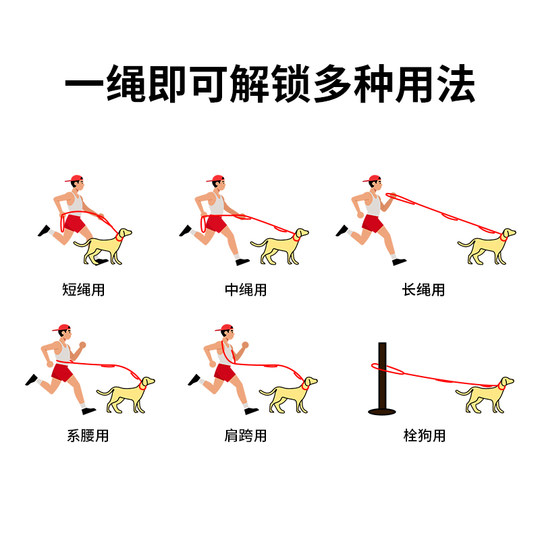 一绳即可解锁多种用法

短绳用

中绳用

长绳用

系腰用

肩跨用

栓狗用