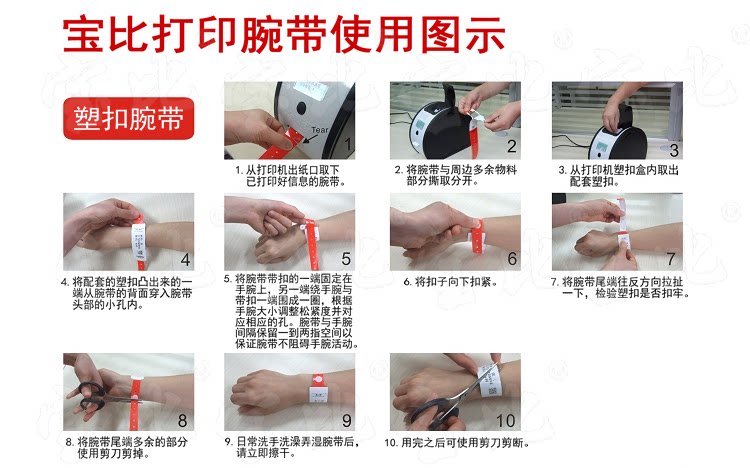 宝比打印腕带使用图示

塑扣腕带

Tear

1

1. 从打印机出纸口取下已打印好信息的腕带。

2

2. 将腕带与周边多余物料部分撕取分开。

3

3. 从打印机塑扣盒内取出配套塑扣。

4

4. 将配套的塑扣凸出来的一端从腕带的背面穿入腕带头部的小孔内。

5

5. 将腕带带扣的一端固定在手腕上，另一端绕手腕与带扣一端围成一圈，根据手腕大小调整松紧度并对应相应的孔。腕带与手腕间隔保留一到两指空间以保证腕带不阻碍手腕活动。

6

6. 将扣子向下扣紧。

7

7. 将腕带尾端往反方向拉扯一下，检验塑扣是否扣牢。

8

8. 将腕带尾端多余的部分使用剪刀剪掉。

9

9. 日常洗手洗澡弄湿腕带后，请立即擦干。

10

10. 用完之后可使用剪刀剪断。