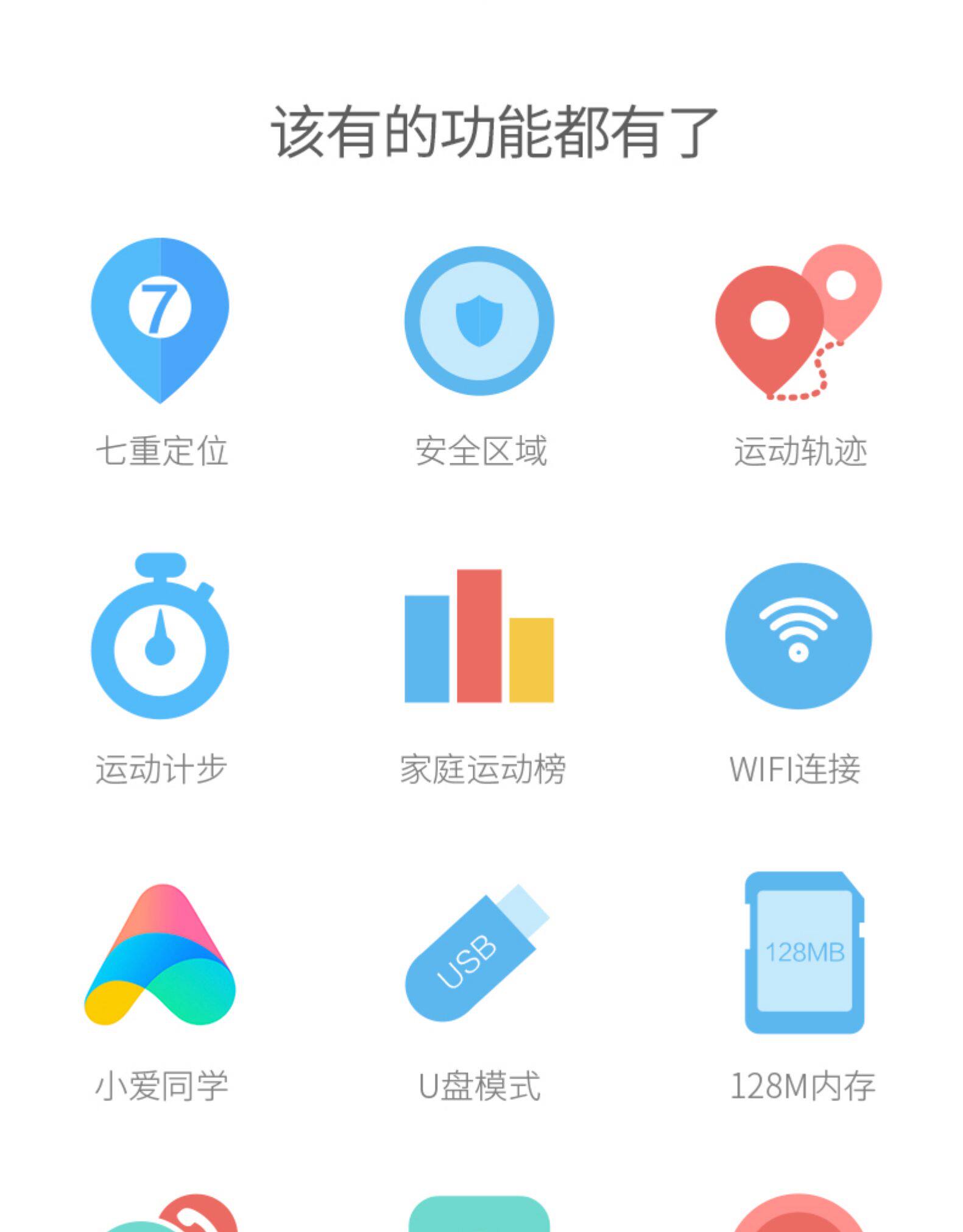 该有的功能都有了

7

七重定位

安全区域

运动轨迹

运动计步

家庭运动榜

WIFI连接

小爱同学

USB

U盘模式

128MB

128M内存