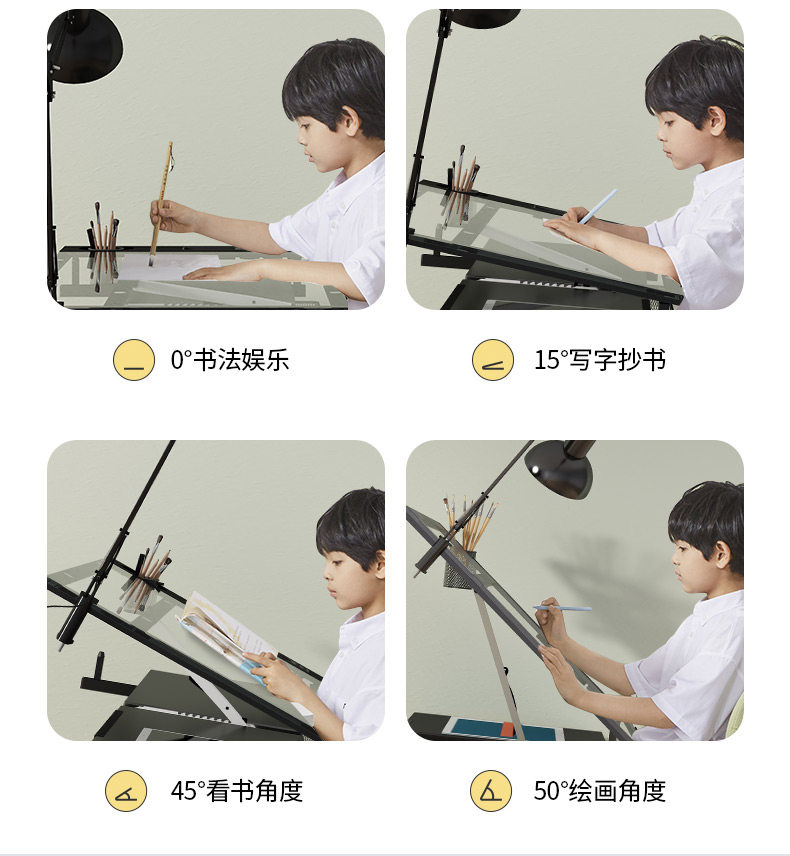 0°书法娱乐

15°写字抄书

45°看书角度

50°绘画角度