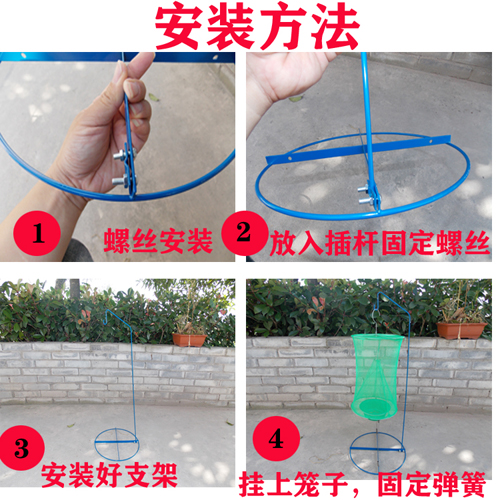 安装方法

1 螺丝安装

2 放入插杆固定螺丝

3 安装好支架

4 挂上笼子，固定弹簧