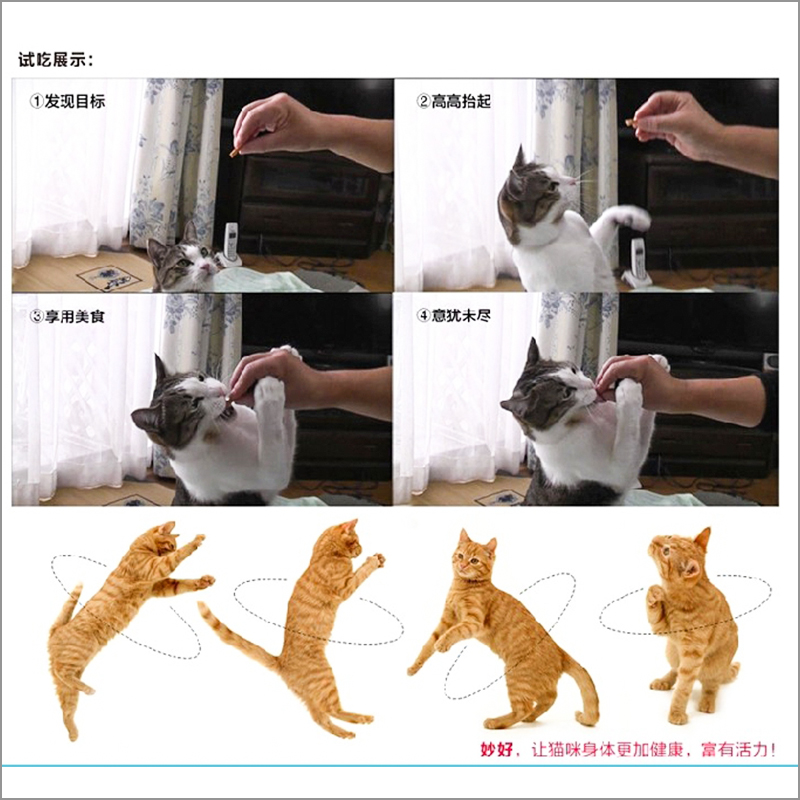 试吃展示：

①发现目标

②高高抬起

③享用美食

④意犹未尽

妙好，让猫咪身体更加健康，富有活力！