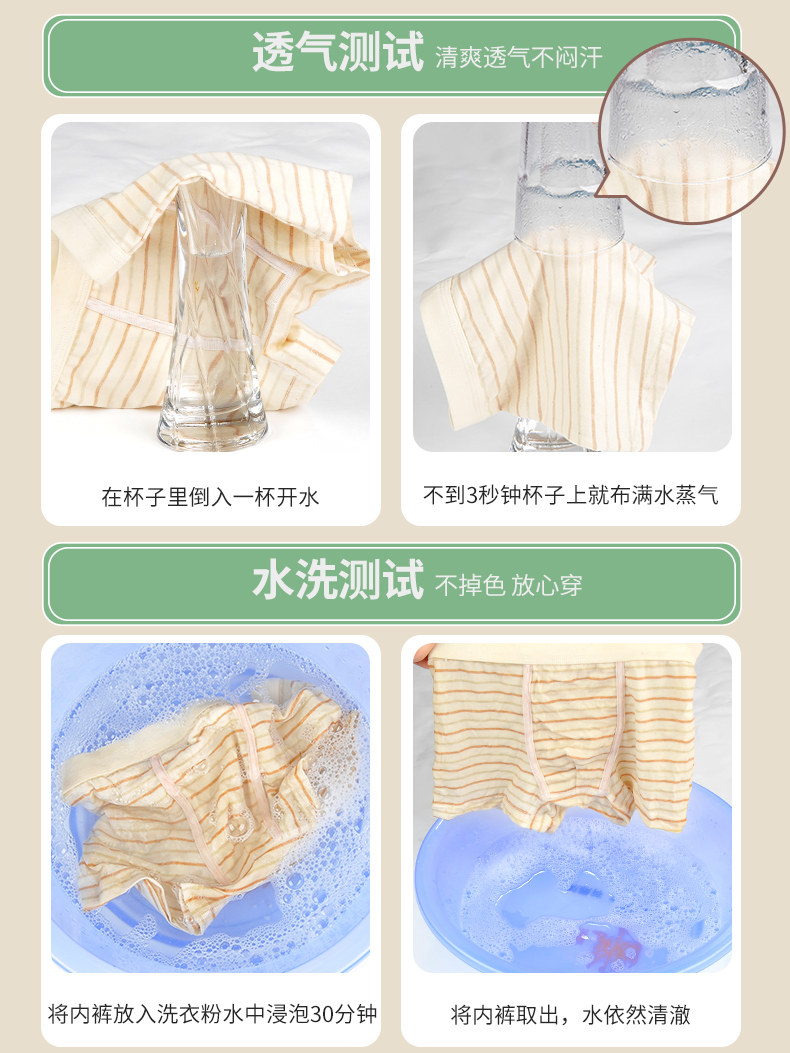 透气测试 清爽透气不闷汗

在杯子里倒入一杯开水

不到3秒钟杯子上就布满水蒸气

水洗测试 不掉色 放心穿

将内裤放入洗衣粉水中浸泡30分钟

将内裤取出，水依然清澈