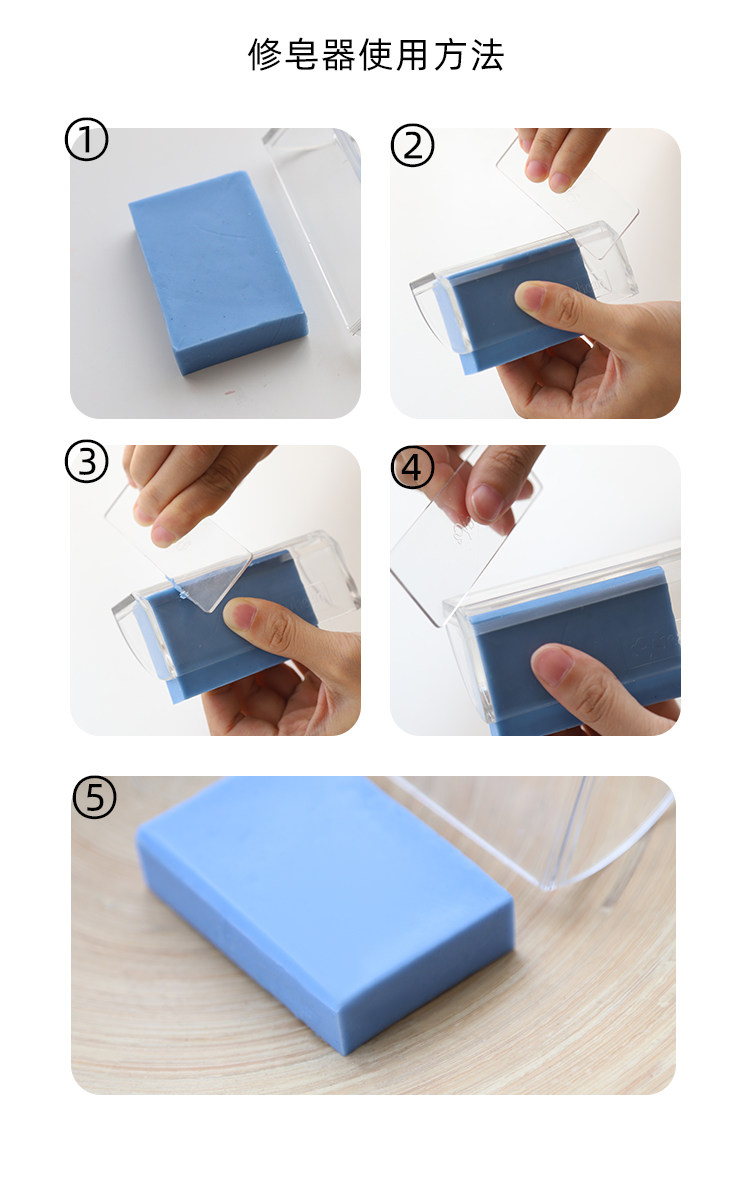 修皂器使用方法

①

②

③

④

⑤