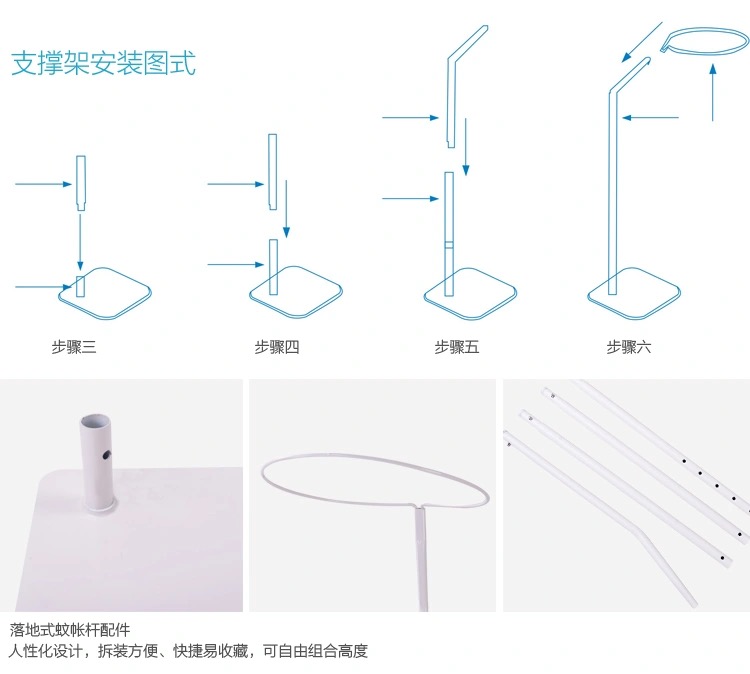 支撑架安装图式

步骤三

步骤四

步骤五

步骤六

落地式蚊帐杆配件
人性化设计，拆装方便、快捷易收藏，可自由组合高度