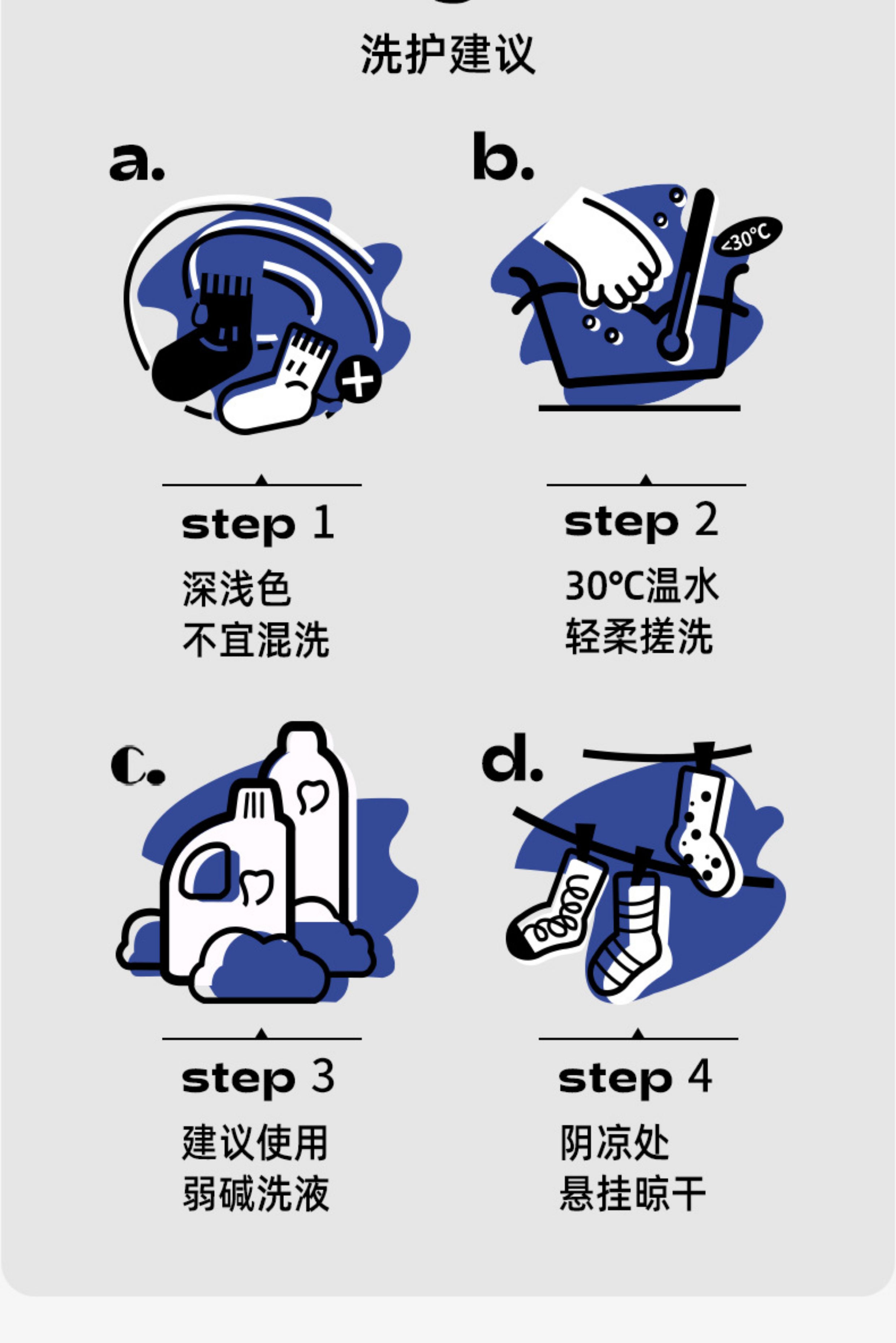 洗护建议

a.

step 1
深浅色
不宜混洗

b.

<30°C

step 2
30°C温水
轻柔搓洗

c.

step 3
建议使用
弱碱洗液

d.

step 4
阴凉处
悬挂晾干