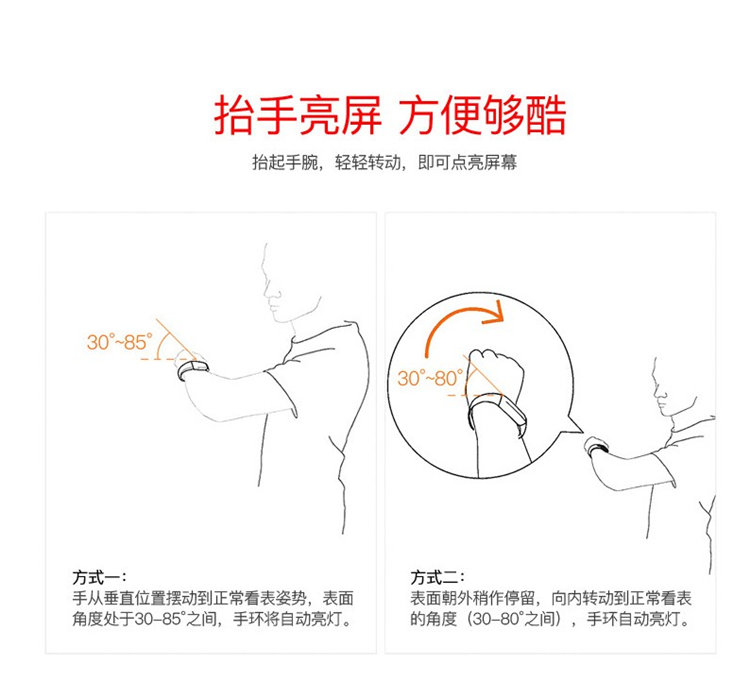 抬手亮屏 方便够酷

抬起手腕，轻轻转动，即可点亮屏幕

30°~85°

方式一：
手从垂直位置摆动到正常看表姿势，表面角度处于30–85°之间，手环将自动亮灯。

30°~80°

方式二：
表面朝外稍作停留，向内转动到正常看表的角度（30–80°之间），手环自动亮灯。