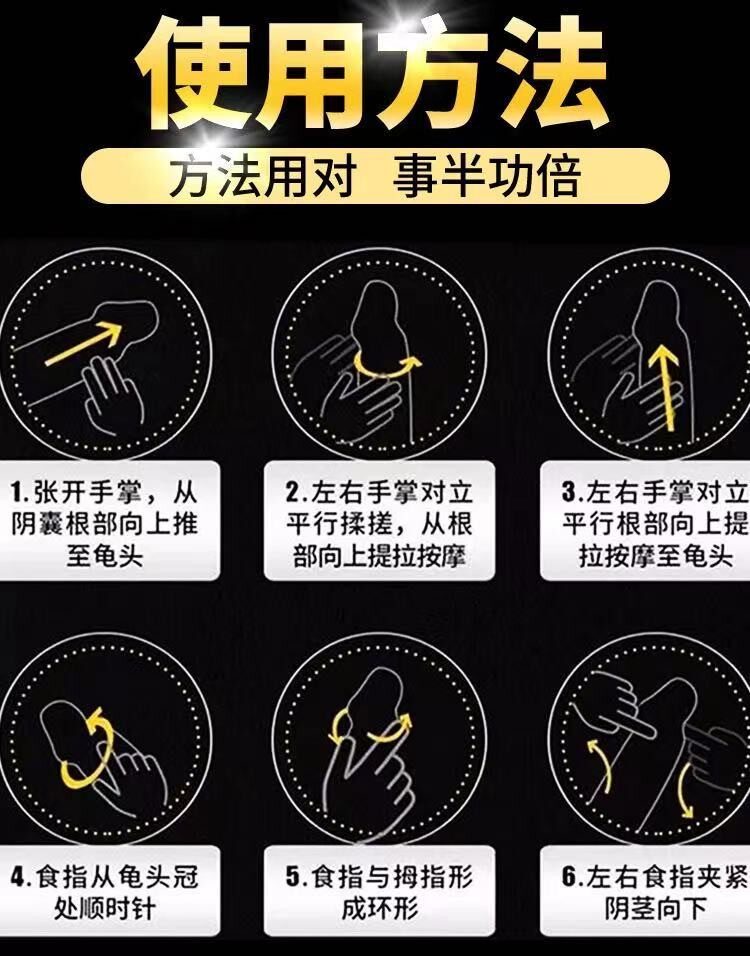 使用方法

方法用对 事半功倍

1.张开手掌，从阴囊根部向上推至龟头

2.左右手掌对立平行揉搓，从根部向上提拉按摩

3.左右手掌对立平行根部向上提拉按摩至龟头

4.食指从龟头冠处顺时针

5.食指与拇指形成环形

6.左右食指夹紧阴茎向下