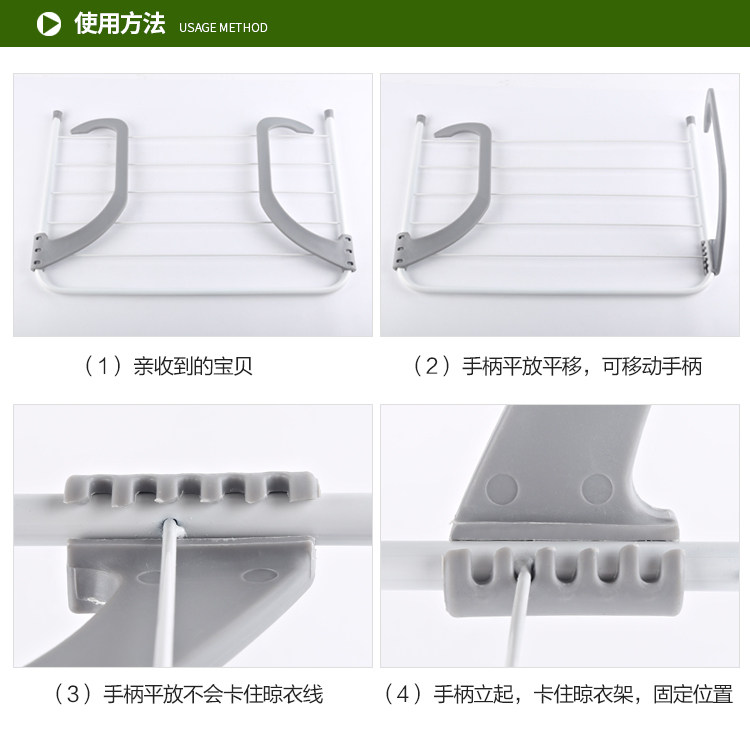 使用方法 USAGE METHOD

（1）亲收到的宝贝

（2）手柄平放平移，可移动手柄

（3）手柄平放不会卡住晾衣线

（4）手柄立起，卡住晾衣架，固定位置