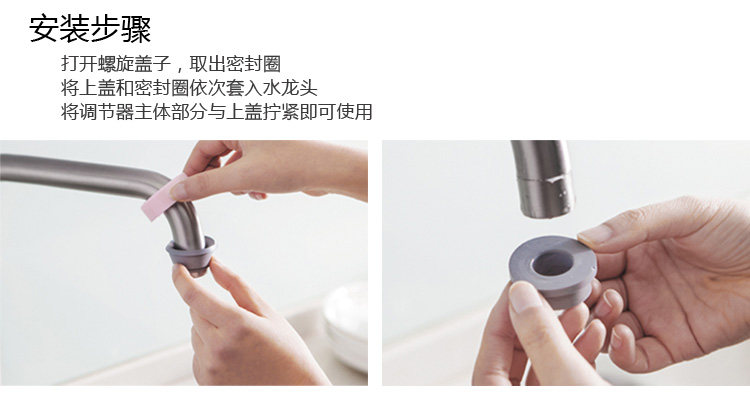 安装步骤

打开螺旋盖子，取出密封圈
将上盖和密封圈依次套入水龙头
将调节器主体部分与上盖拧紧即可使用