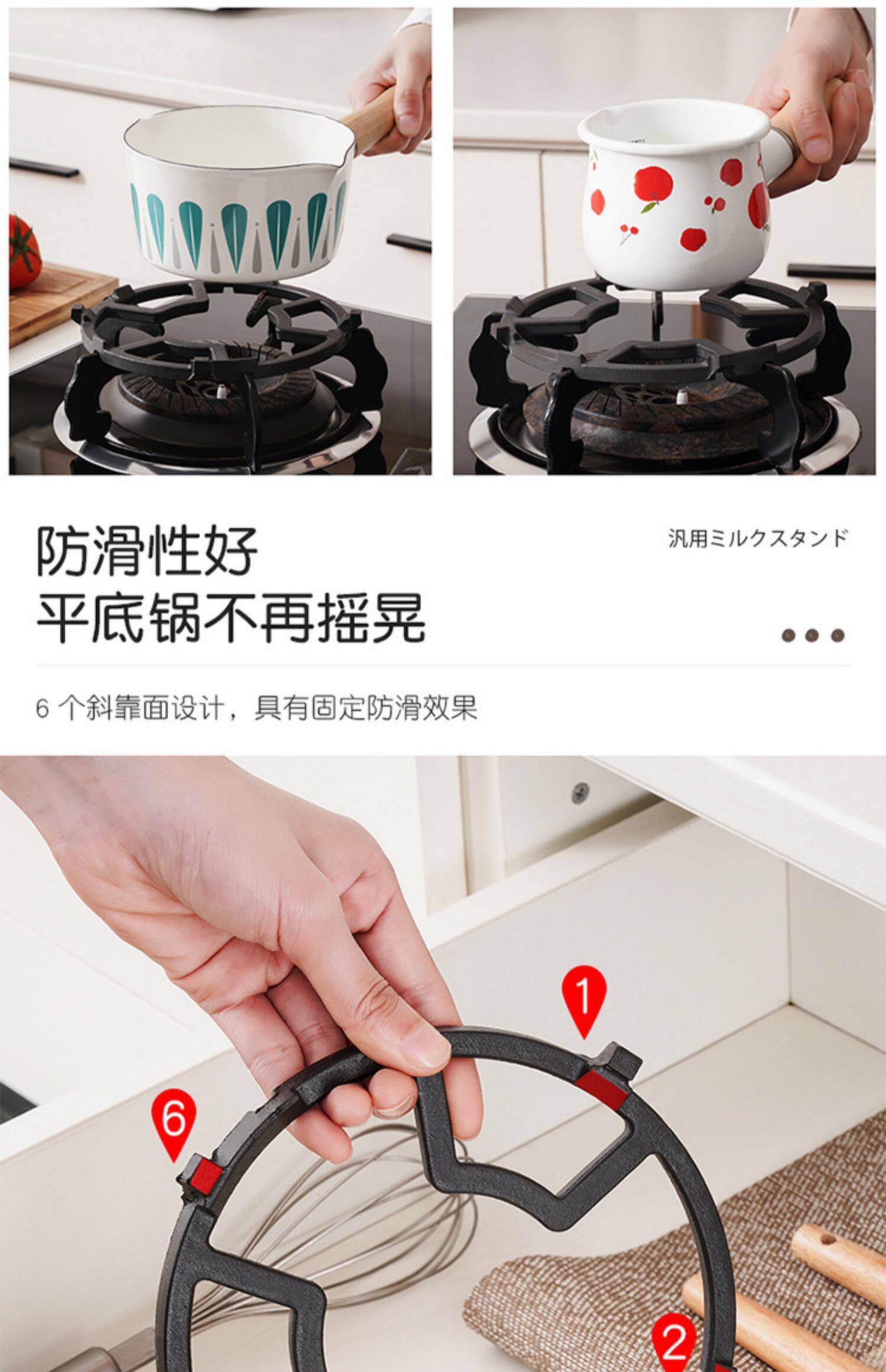 防滑性好
平底锅不再摇晃

汎用ミルクスタンド

6 个斜靠面设计，具有固定防滑效果

1

6

2