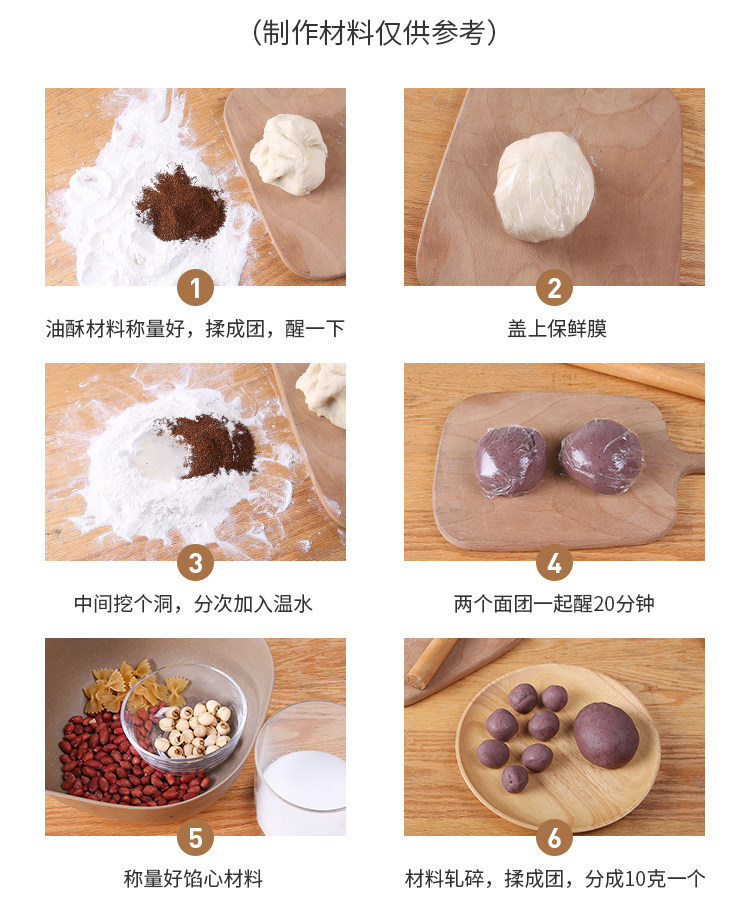 （制作材料仅供参考）

1
油酥材料称量好，揉成团，醒一下

2
盖上保鲜膜

3
中间挖个洞，分次加入温水

4
两个面团一起醒20分钟

5
称量好馅心材料

6
材料轧碎，揉成团，分成10克一个