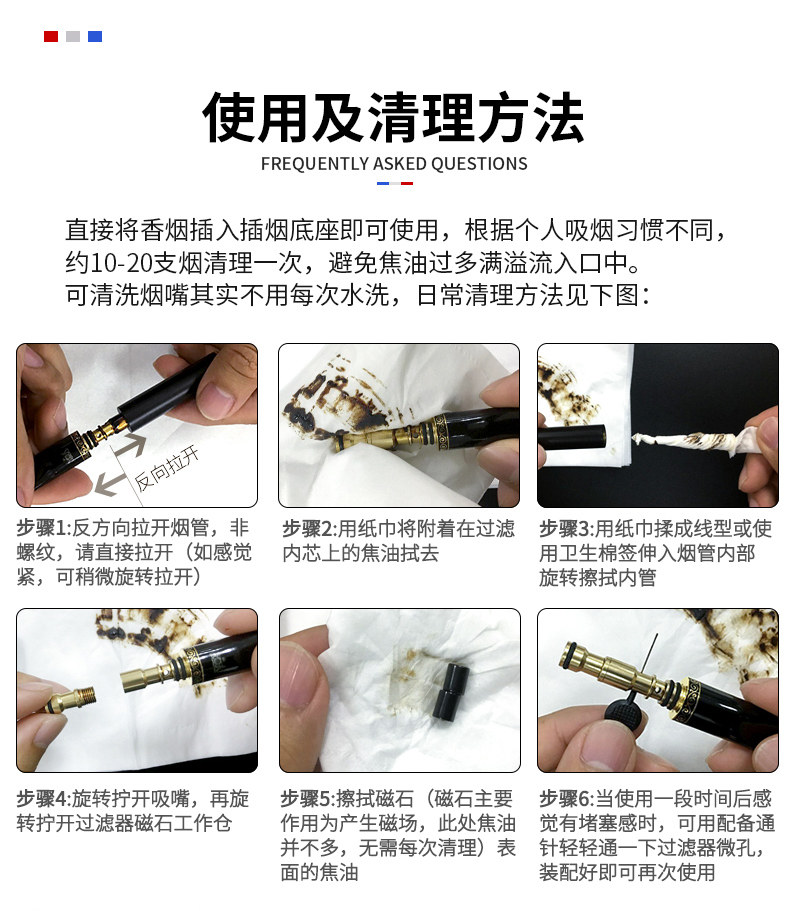 使用及清理方法
FREQUENTLY ASKED QUESTIONS

直接将香烟插入插烟底座即可使用，根据个人吸烟习惯不同，约10-20支烟清理一次，避免焦油过多满溢流入口中。
可清洗烟嘴其实不用每次水洗，日常清理方法见下图：

反向拉开

步骤1:反方向拉开烟管，非螺纹，请直接拉开（如感觉紧，可稍微旋转拉开）

步骤2:用纸巾将附着在过滤内芯上的焦油拭去

步骤3:用纸巾揉成线型或使用卫生棉签伸入烟管内部旋转擦拭内管

步骤4:旋转拧开吸嘴，再旋转拧开过滤器磁石工作仓

步骤5:擦拭磁石（磁石主要作用为产生磁场，此处焦油并不多，无需每次清理）表面的焦油

步骤6:当使用一段时间后感觉有堵塞感时，可用配备通针轻轻通一下过滤器微孔，装配好即可再次使用