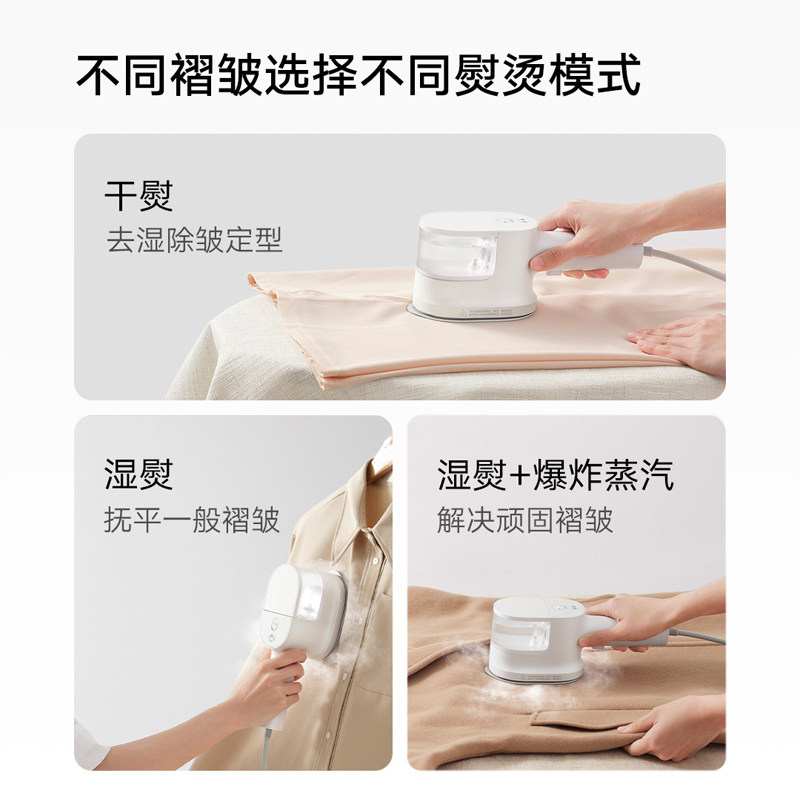 不同褶皱选择不同熨烫模式

干熨
去湿除皱定型

湿熨
抚平一般褶皱

湿熨+爆炸蒸汽
解决顽固褶皱