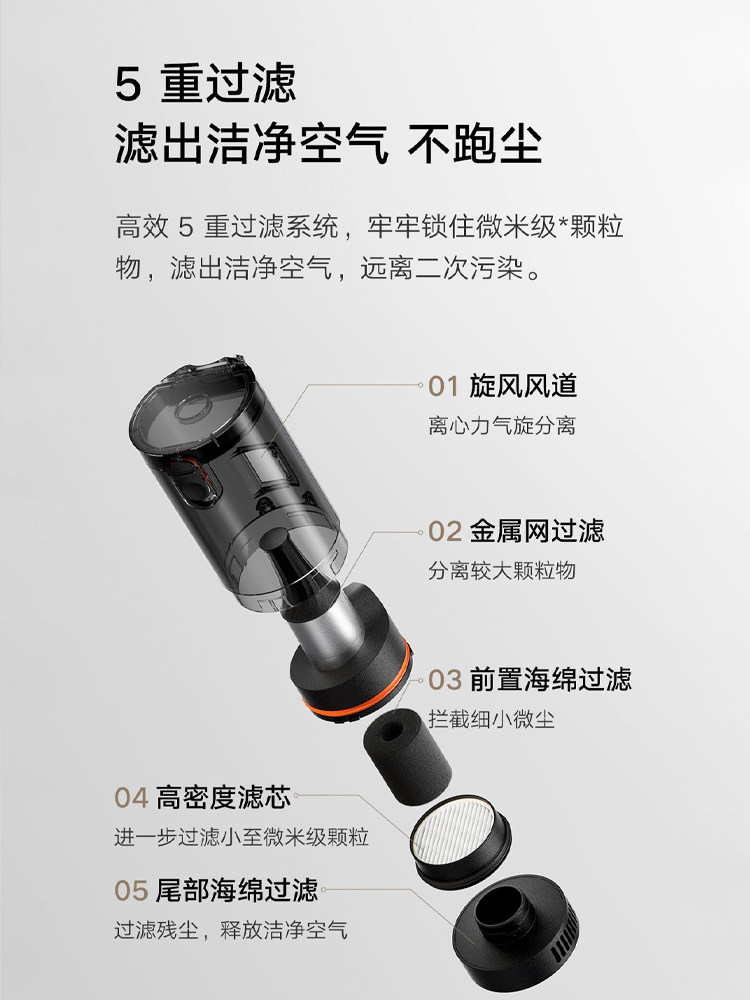 5 重过滤
滤出洁净空气 不跑尘

高效 5 重过滤系统，牢牢锁住微米级*颗粒物，滤出洁净空气，远离二次污染。

01 旋风风道
离心力气旋分离

02 金属网过滤
分离较大颗粒物

03 前置海绵过滤
拦截细小微尘

04 高密度滤芯
进一步过滤小至微米级颗粒

05 尾部海绵过滤
过滤残尘，释放洁净空气