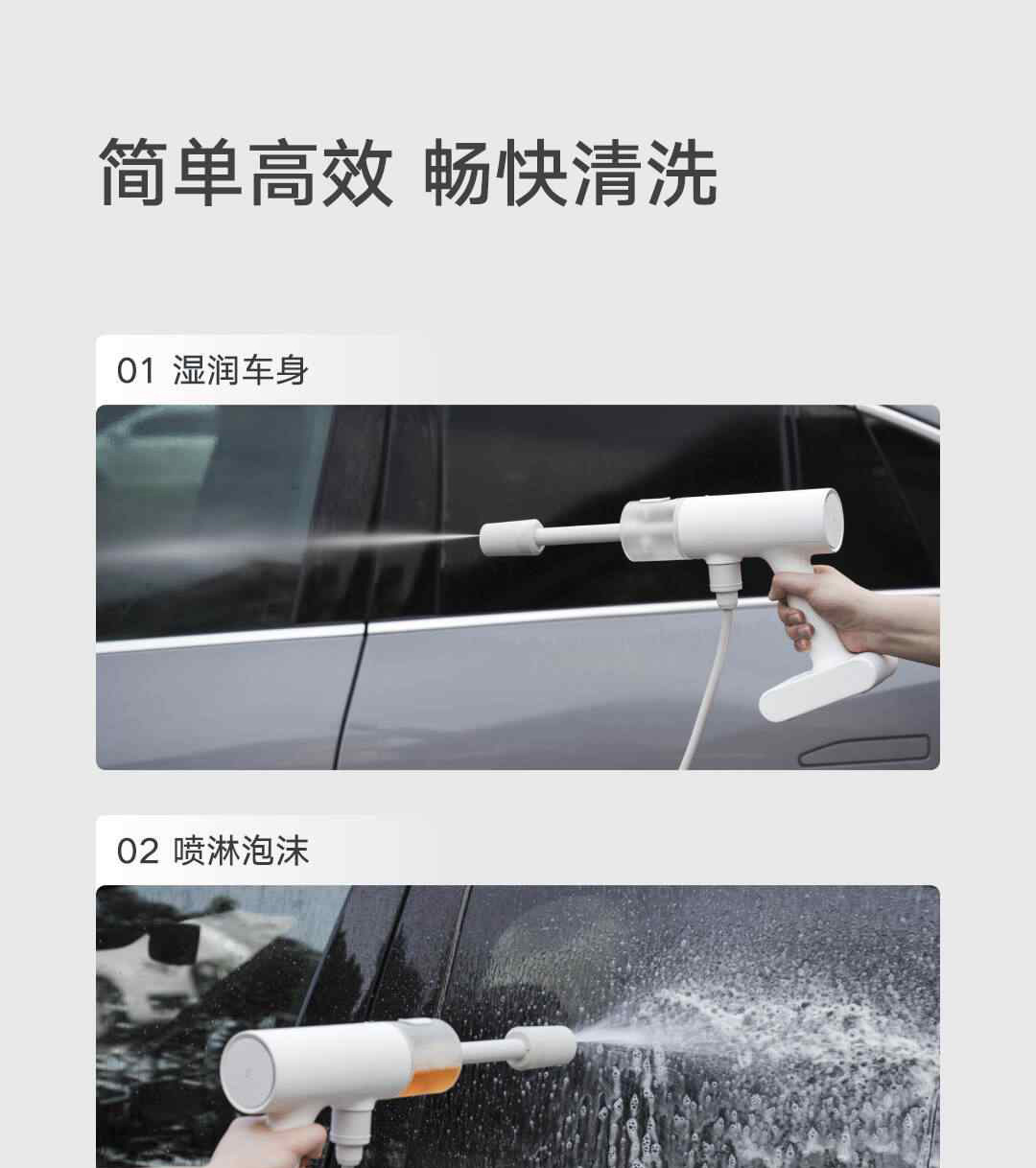 简单高效 畅快清洗

01 湿润车身

02 喷淋泡沫