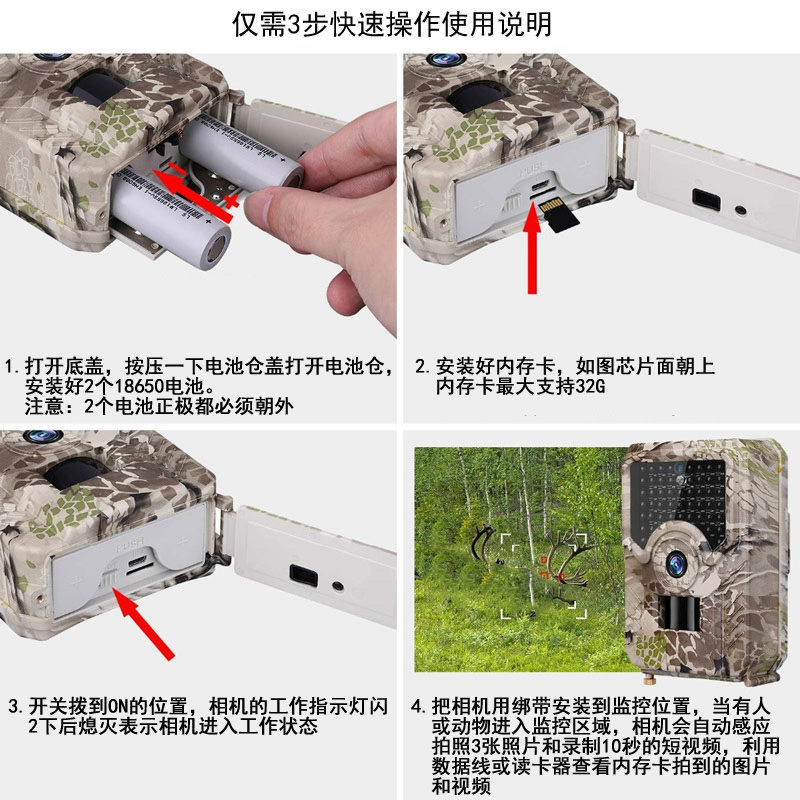 仅需3步快速操作使用说明

1.打开底盖，按压一下电池仓盖打开电池仓，安装好2个18650电池。
注意：2个电池正极都必须朝外

2.安装好内存卡，如图芯片面朝上
内存卡最大支持32G

3.开关拨到ON的位置，相机的工作指示灯闪2下后熄灭表示相机进入工作状态

4.把相机用绑带安装到监控位置，当有人或动物进入监控区域，相机会自动感应拍照3张照片和录制10秒的短视频，利用数据线或读卡器查看内存卡拍到的图片和视频