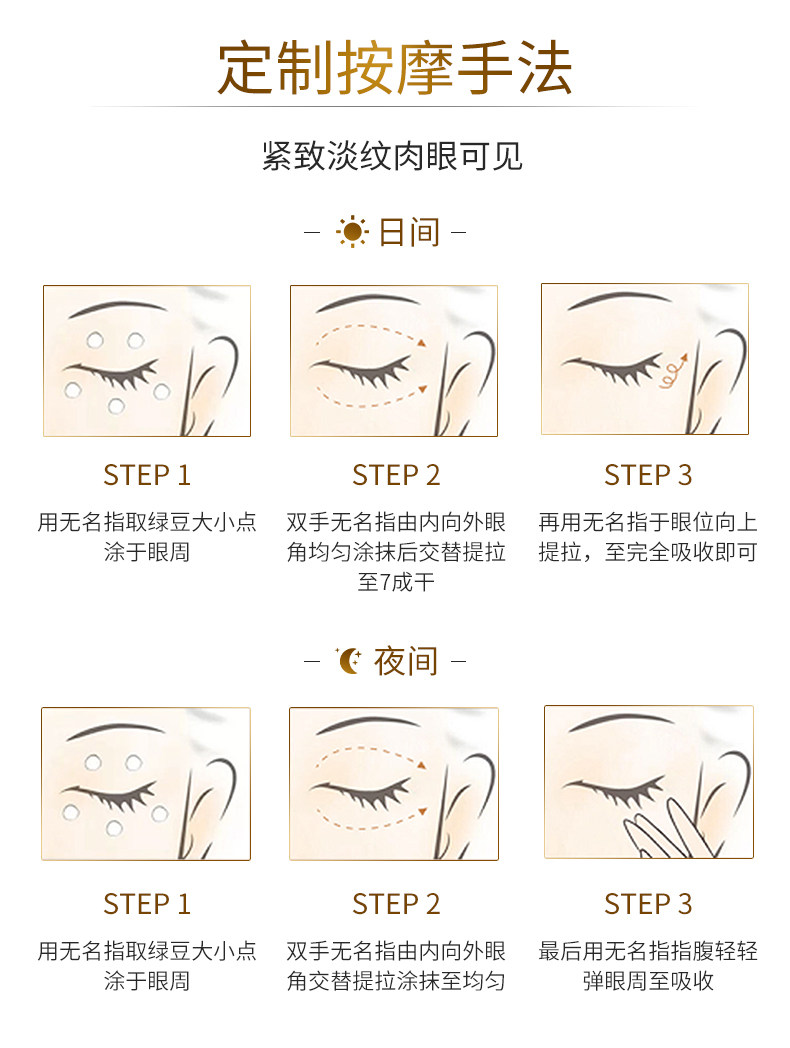 定制按摩手法

紧致淡纹肉眼可见

– 日间 –

STEP 1

用无名指取绿豆大小点涂于眼周

STEP 2

双手无名指由内向外眼角均匀涂抹后交替提拉至7成干

STEP 3

再用无名指于眼位向上提拉，至完全吸收即可

– 夜间 –

STEP 1

用无名指取绿豆大小点涂于眼周

STEP 2

双手无名指由内向外眼角交替提拉涂抹至均匀

STEP 3

最后用无名指指腹轻轻弹眼周至吸收