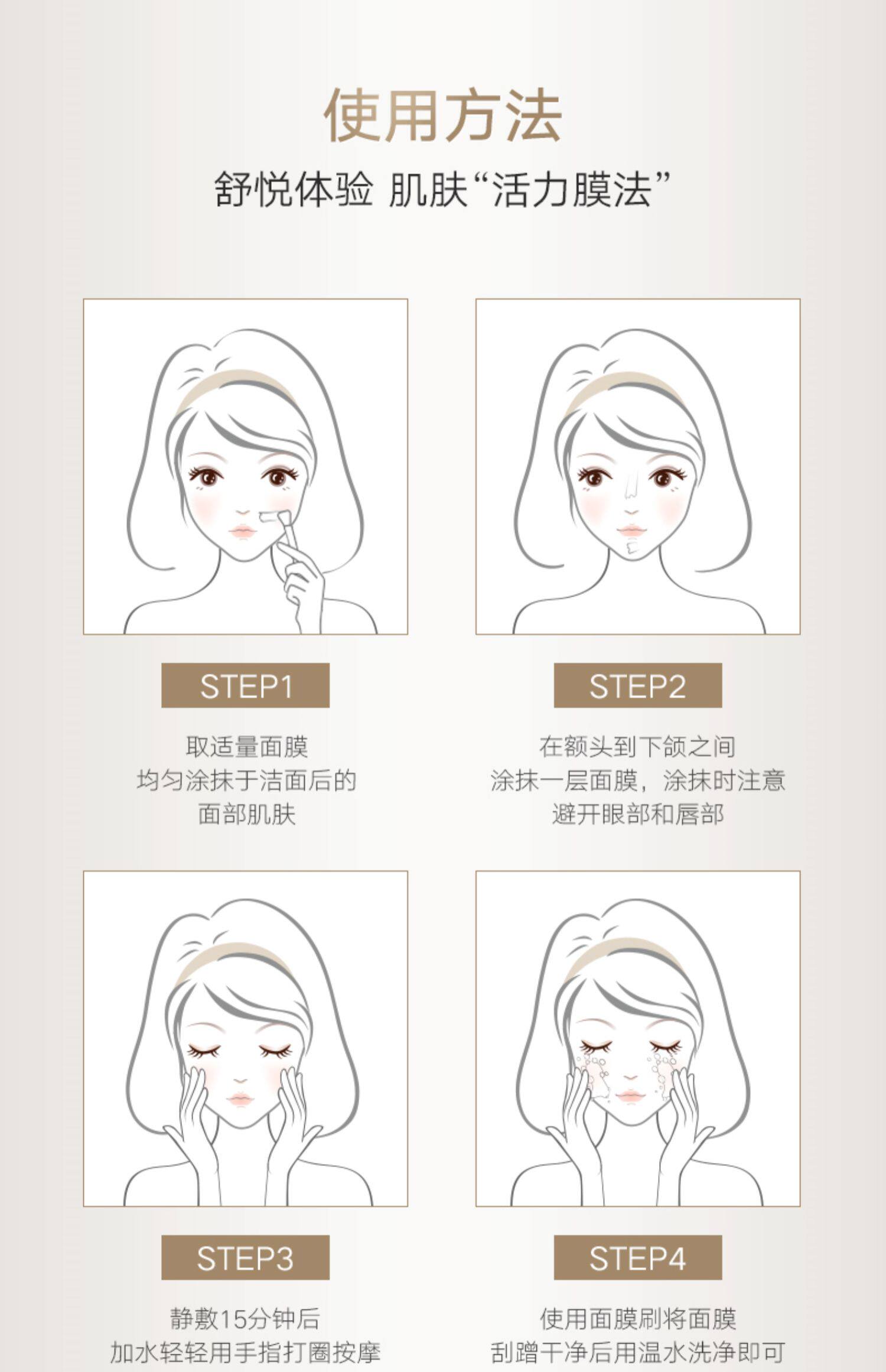 使用方法

舒悦体验 肌肤“活力膜法”

STEP1

取适量面膜
均匀涂抹于洁面后的
面部肌肤

STEP2

在额头到下颌之间
涂抹一层面膜，涂抹时注意
避开眼部和唇部

STEP3

静敷15分钟后
加水轻轻用手指打圈按摩

STEP4

使用面膜刷将面膜
刮蹭干净后用温水洗净即可