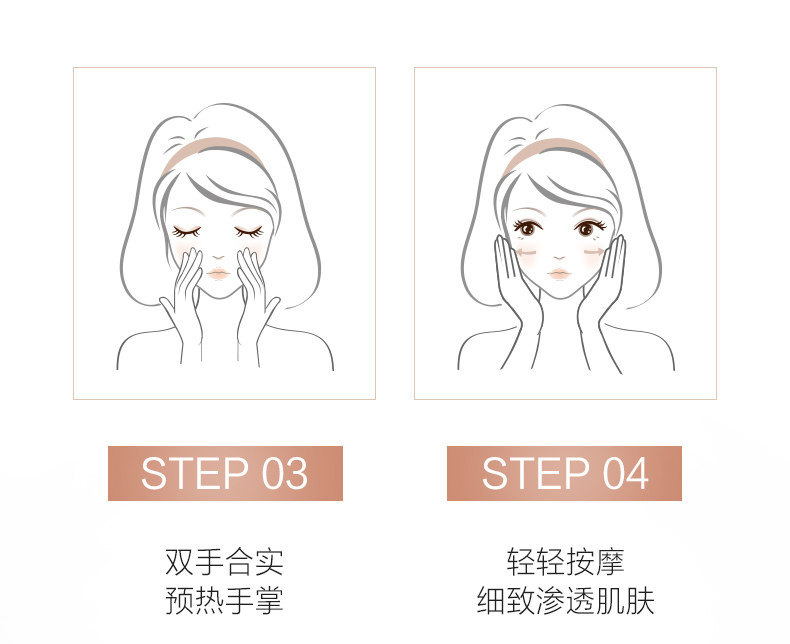 STEP 03

双手合实
预热手掌

STEP 04

轻轻按摩
细致渗透肌肤