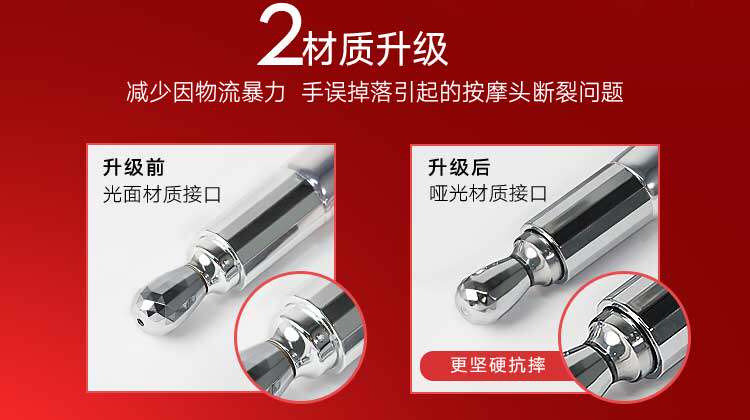 2材质升级

减少因物流暴力 手误掉落引起的按摩头断裂问题

升级前
光面材质接口

升级后
哑光材质接口

更坚硬抗摔