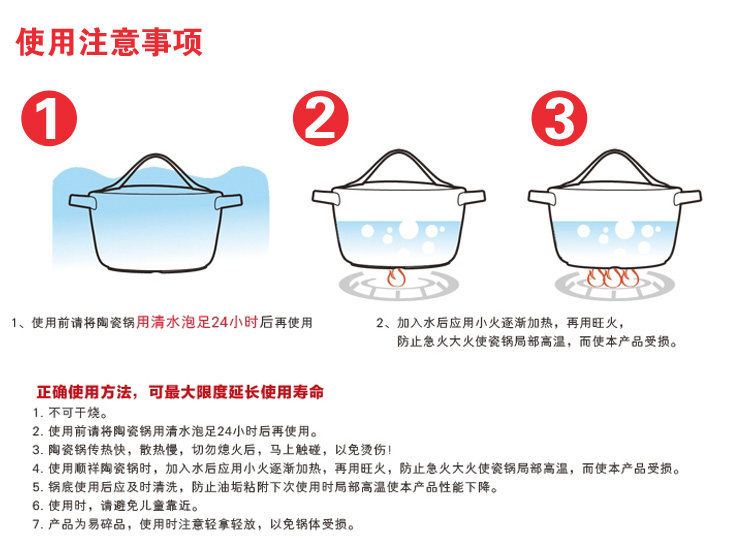 使用注意事项

1

2

3

1、使用前请将陶瓷锅用清水泡足24小时后再使用

2、加入水后应用小火逐渐加热，再用旺火，防止急火大火使瓷锅局部高温，而使本产品受损。

正确使用方法，可最大限度延长使用寿命

1. 不可干烧。
2. 使用前请将陶瓷锅用清水泡足24小时后再使用。
3. 陶瓷锅传热快，散热慢，切勿熄火后，马上触碰，以免烫伤!
4. 使用顺祥陶瓷锅时，加入水后应用小火逐渐加热，再用旺火，防止急火大火使瓷锅局部高温，而使本产品受损。
5. 锅底使用后应及时清洗，防止油垢粘附下次使用时局部高温使本产品性能下降。
6. 使用时，请避免儿童靠近。
7. 产品为易碎品，使用时注意轻拿轻放，以免锅体受损。