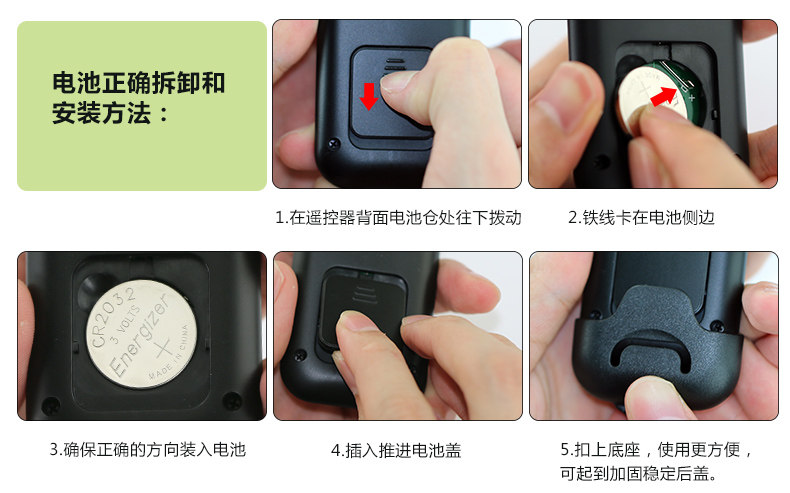 电池正确拆卸和安装方法：

1.在遥控器背面电池仓处往下拨动

2.铁线卡在电池侧边

CR2032
3 VOLTS
Energizer
MADE IN CHINA

3.确保正确的方向装入电池

4.插入推进电池盖

5.扣上底座，使用更方便，可起到加固稳定后盖。