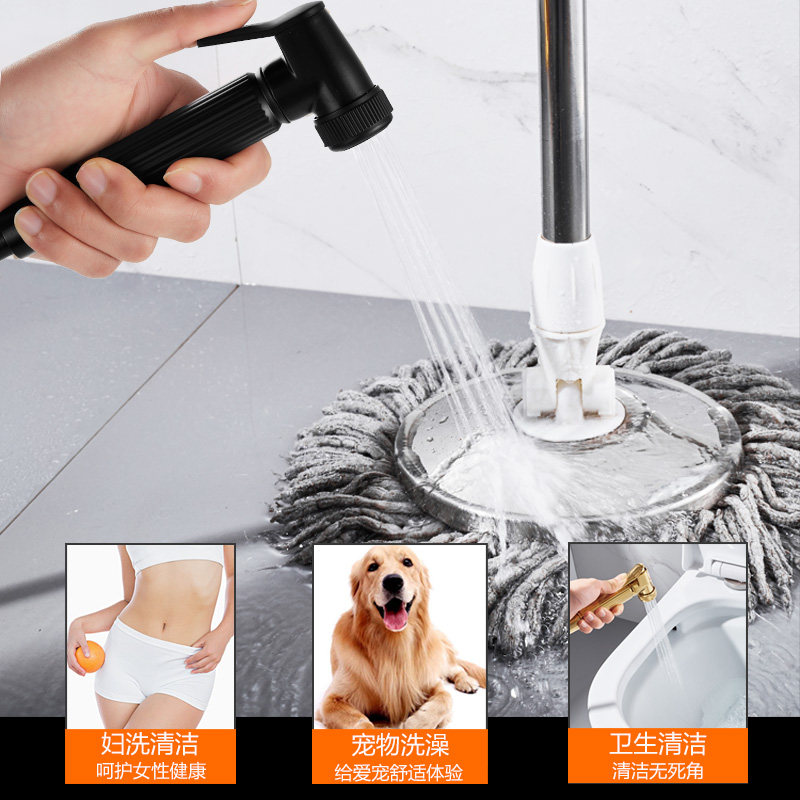 妇洗清洁
呵护女性健康

宠物洗澡
给爱宠舒适体验

卫生清洁
清洁无死角