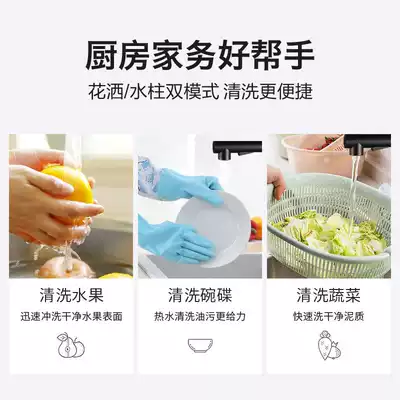 厨房家务好帮手

花洒/水柱双模式 清洗更便捷

清洗水果

迅速冲洗干净水果表面

清洗碗碟

热水清洗油污更给力

清洗蔬菜

快速洗干净泥质