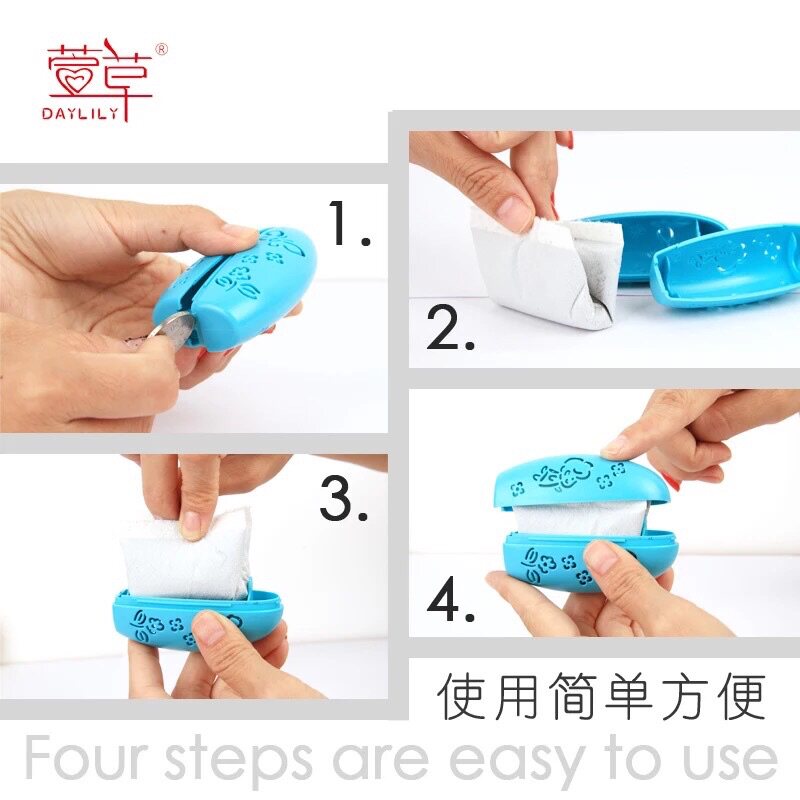 萱草®
DAYLILY

1.

2.

3.

4.

使用简单方便

Four steps are easy to use