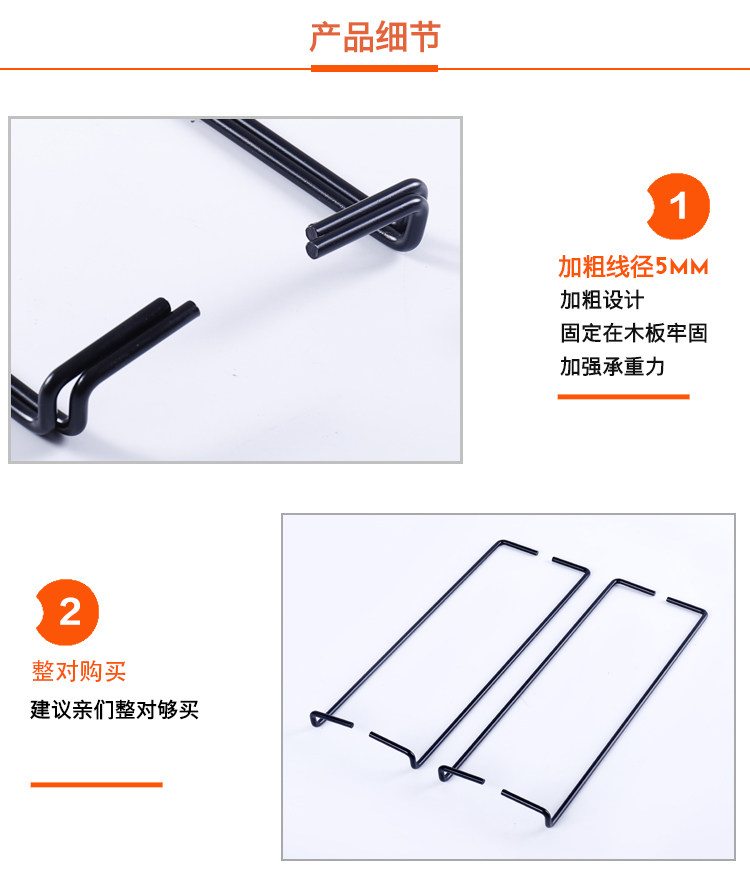 产品细节

1

加粗线径5MM

加粗设计
固定在木板牢固
加强承重力

2

整对购买

建议亲们整对够买