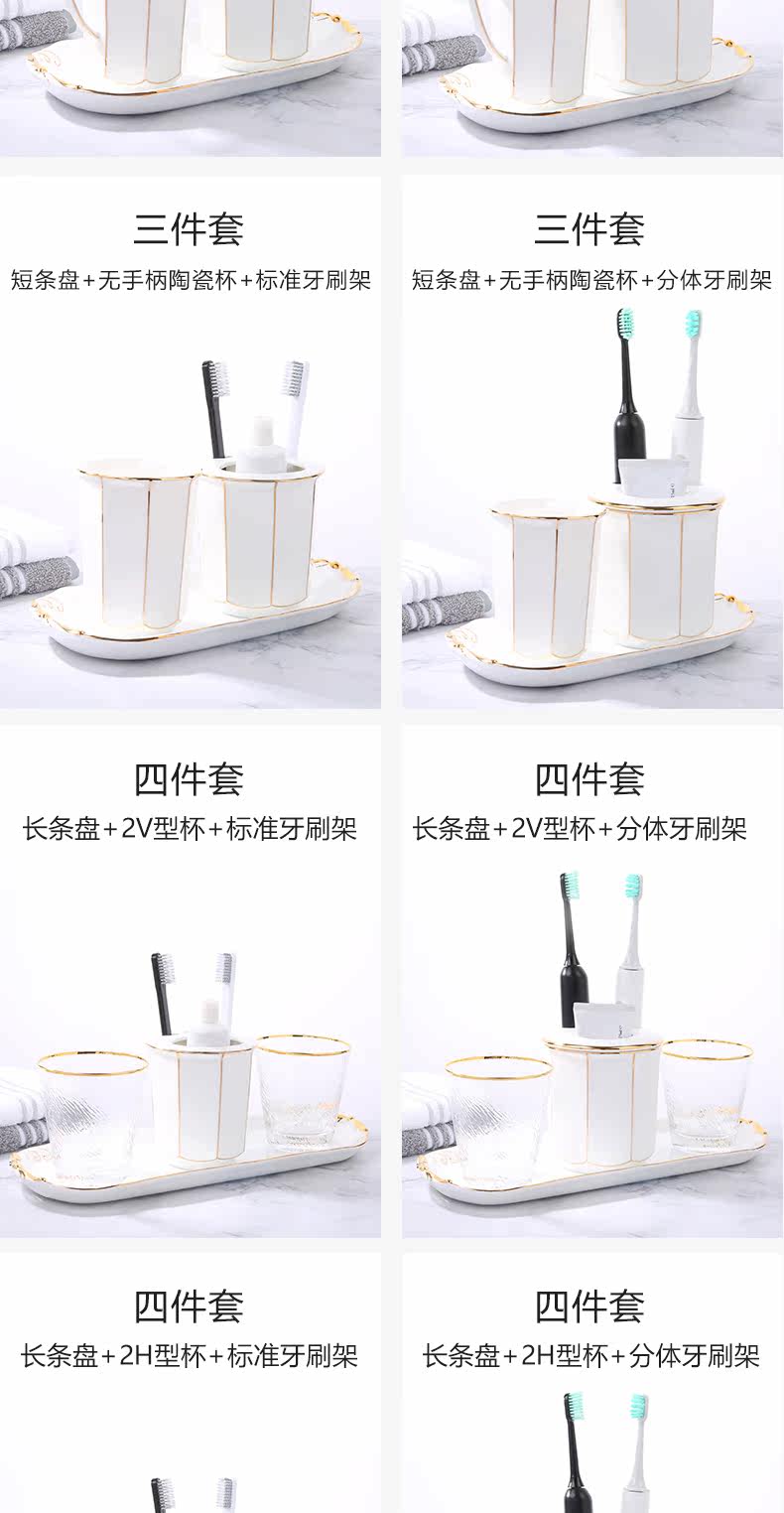 三件套
短条盘+无手柄陶瓷杯+标准牙刷架

三件套
短条盘+无手柄陶瓷杯+分体牙刷架

四件套
长条盘+2V型杯+标准牙刷架

四件套
长条盘+2V型杯+分体牙刷架

四件套
长条盘+2H型杯+标准牙刷架

四件套
长条盘+2H型杯+分体牙刷架