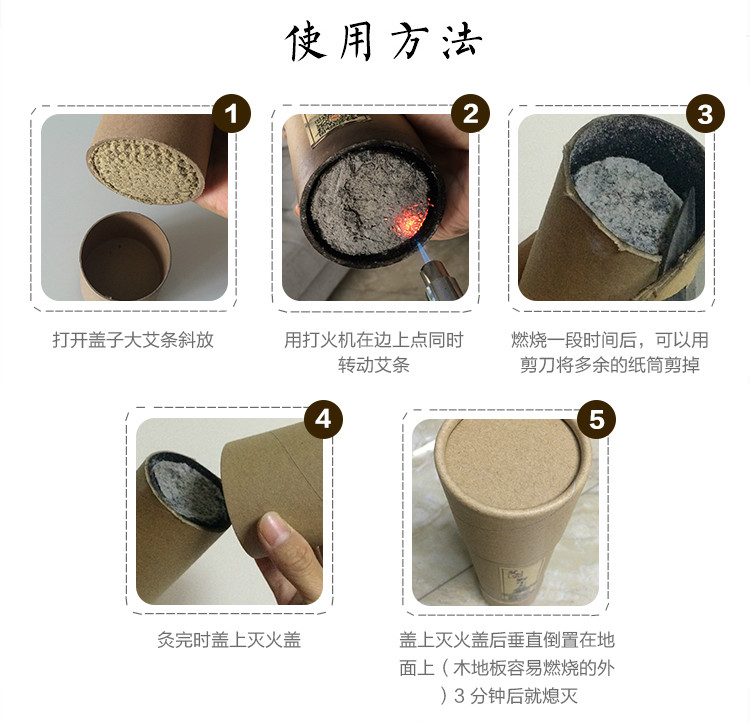 使用方法

1

打开盖子大艾条斜放

2

用打火机在边上点同时转动艾条

3

燃烧一段时间后，可以用剪刀将多余的纸筒剪掉

4

灸完时盖上灭火盖

5

盖上灭火盖后垂直倒置在地面上（木地板容易燃烧的外）3 分钟后就熄灭