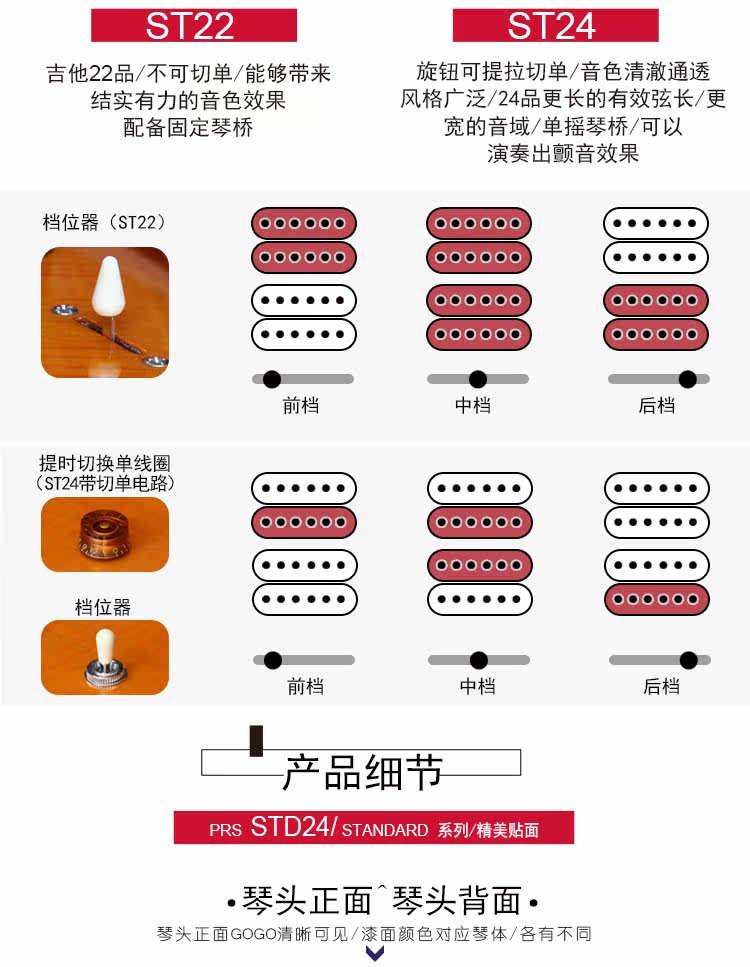 ST22

吉他22品/不可切单/能够带来结实有力的音色效果
配备固定琴桥

ST24

旋钮可提拉切单/音色清澈通透
风格广泛/24品更长的有效弦长/更宽的音域/单摇琴桥/可以演奏出颤音效果

档位器（ST22）

前档

中档

后档

提时切换单线圈
（ST24带切单电路）

档位器

前档

中档

后档

产品细节

PRS STD24/STANDARD 系列/精美贴面

•琴头正面^琴头背面•

琴头正面GOGO清晰可见/漆面颜色对应琴体/各有不同