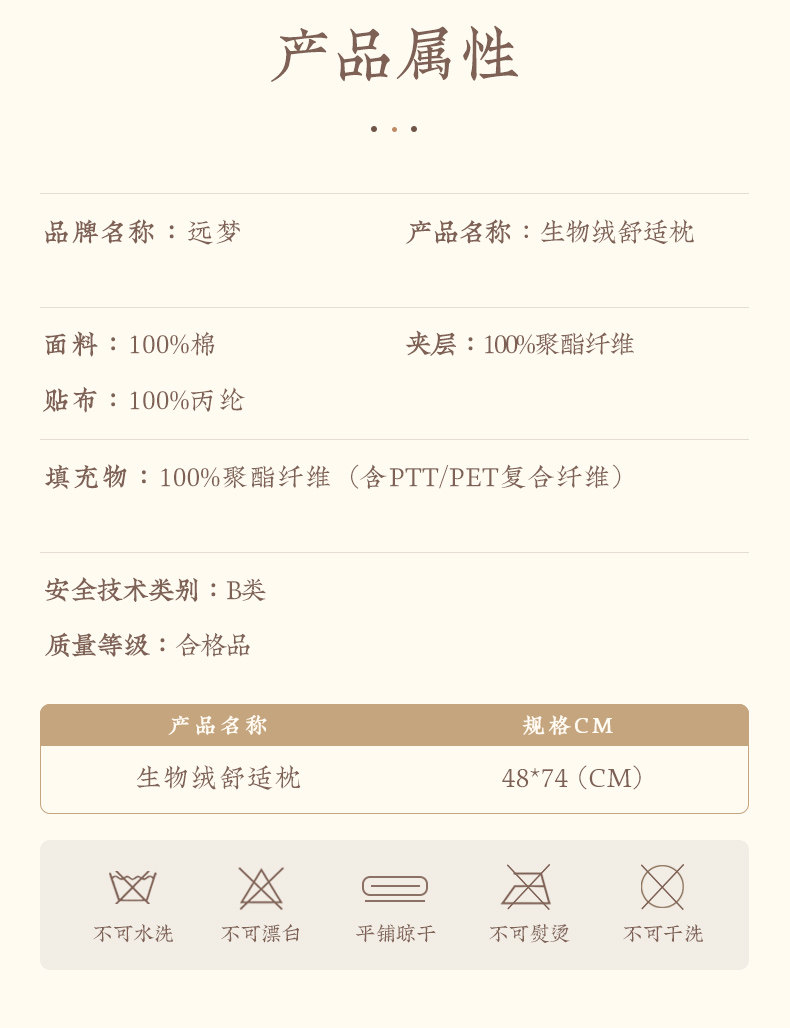 产品属性

品牌名称：远梦 产品名称：生物绒舒适枕

面料：100%棉 夹层：100%聚酯纤维

贴布：100%丙纶

填充物：100%聚酯纤维（含PTT/PET复合纤维）

安全技术类别：B类

质量等级：合格品

| 产品名称 | 规格CM |
|---|---|
| 生物绒舒适枕 | 48*74（CM） |

不可水洗 不可漂白 平铺晾干 不可熨烫 不可干洗