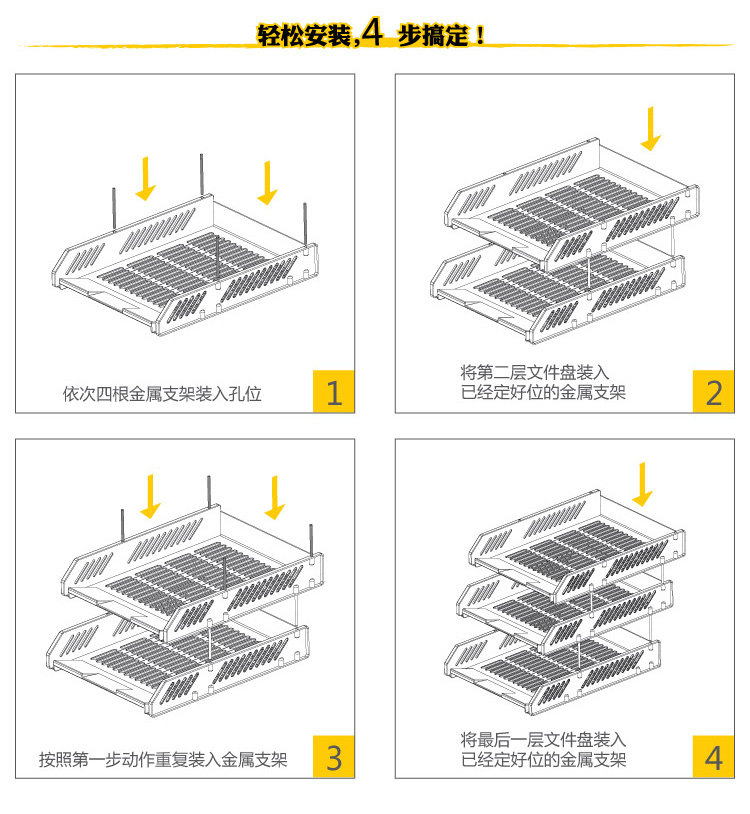 轻松安装,4 步搞定！

依次四根金属支架装入孔位

1

将第二层文件盘装入
已经定好位的金属支架

2

按照第一步动作重复装入金属支架

3

将最后一层文件盘装入
已经定好位的金属支架

4