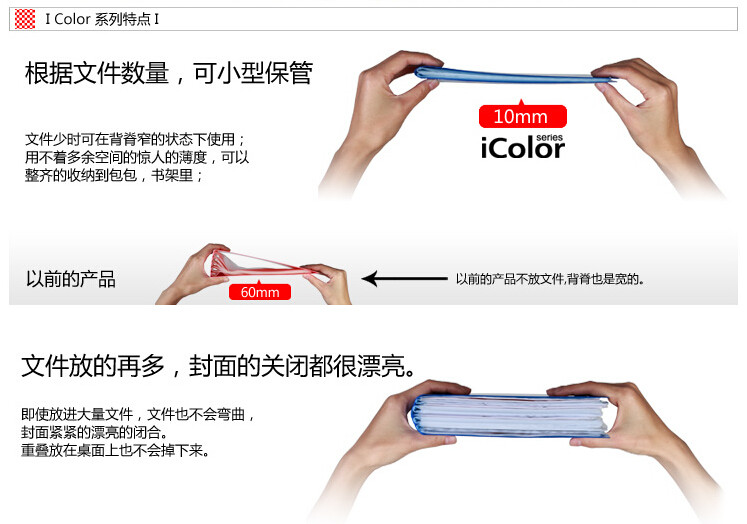 I Color 系列特点 I

根据文件数量，可小型保管

文件少时可在背脊窄的状态下使用；用不着多余空间的惊人的薄度，可以整齐的收纳到包包，书架里；

10mm

iColor series

以前的产品

60mm

以前的产品不放文件,背脊也是宽的。

文件放的再多，封面的关闭都很漂亮。

即使放进大量文件，文件也不会弯曲，封面紧紧的漂亮的闭合。
重叠放在桌面上也不会掉下来。